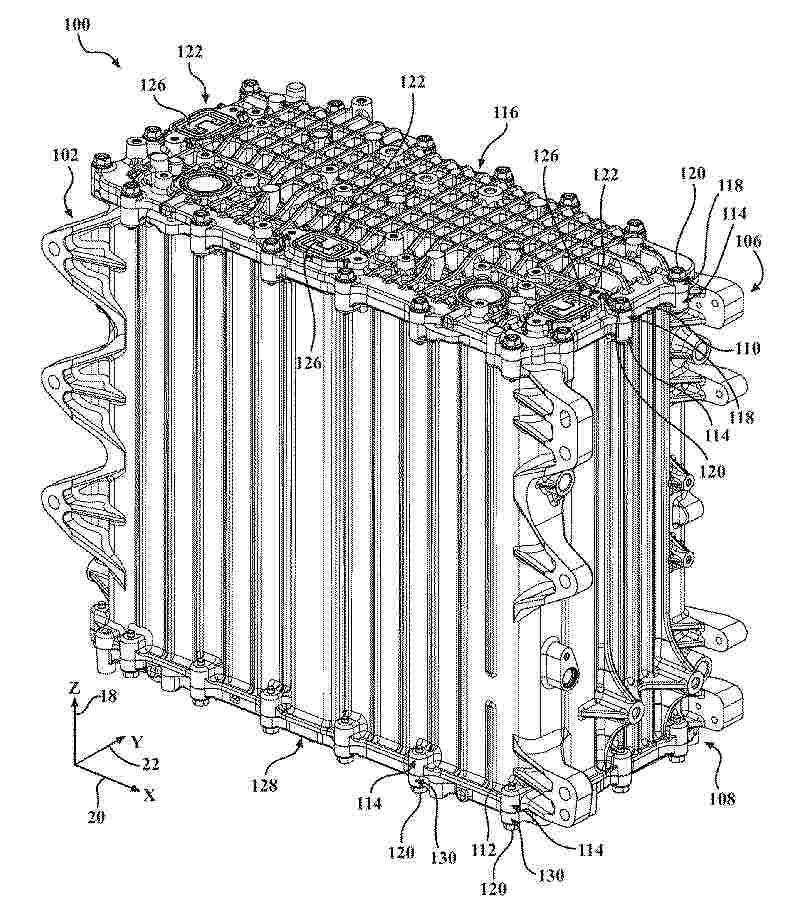 100
122
126
122
116
102
126
122
120
118
114
106
126
110
118
114
120
Z
18
Y
22
20
X
128
114
120
130
112
120
130
114
108