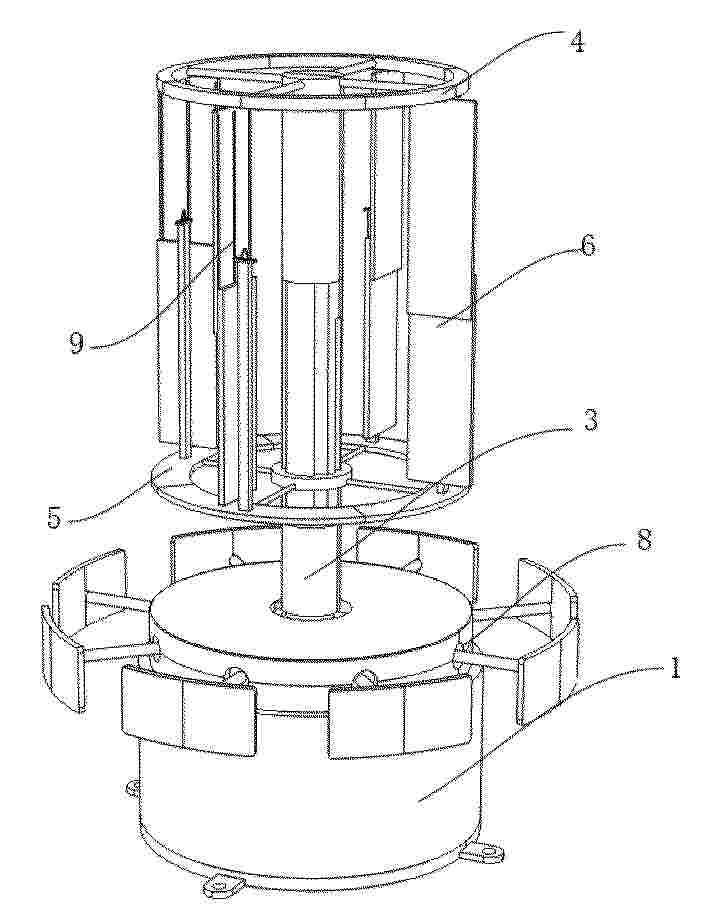 4
6
9
3
5
8
1