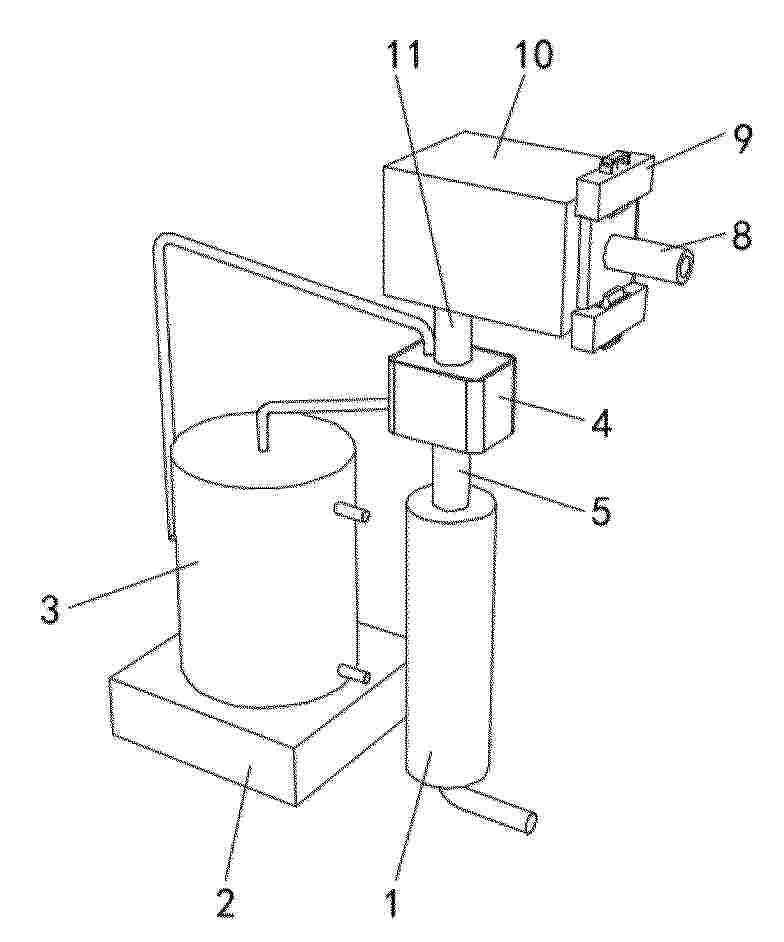 11
10
9
8
4
5
3
2
1