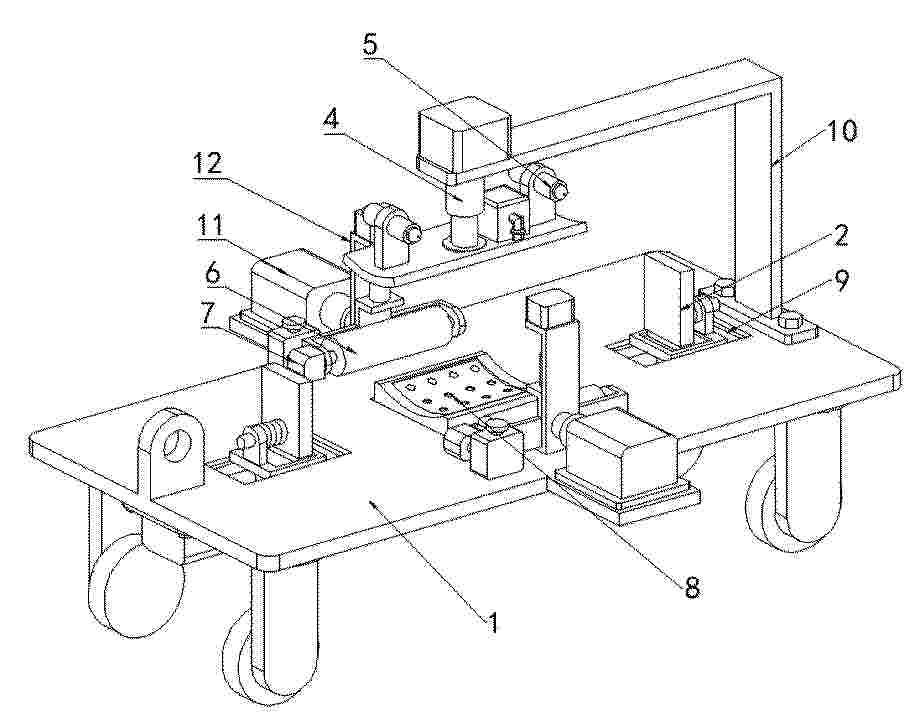 5
4
10
12
11
2
6
9
7
8
1