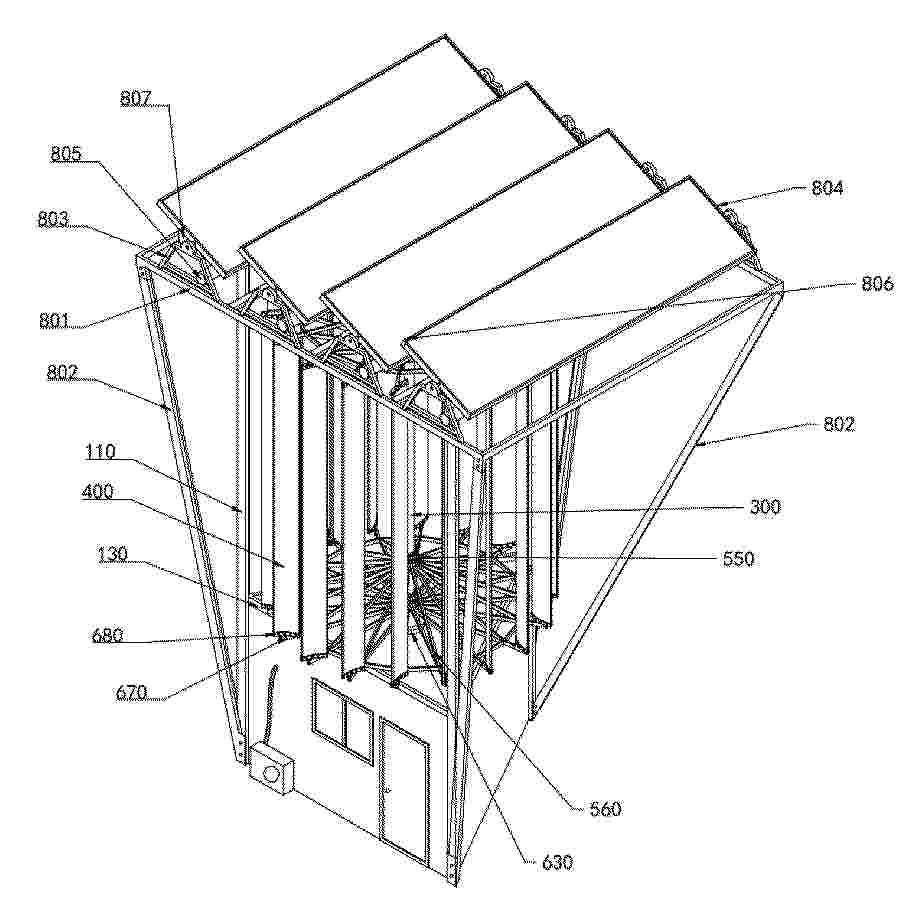 807
805
803
801
802
110
400
130
680
670
804
806
802
300
550
560
630