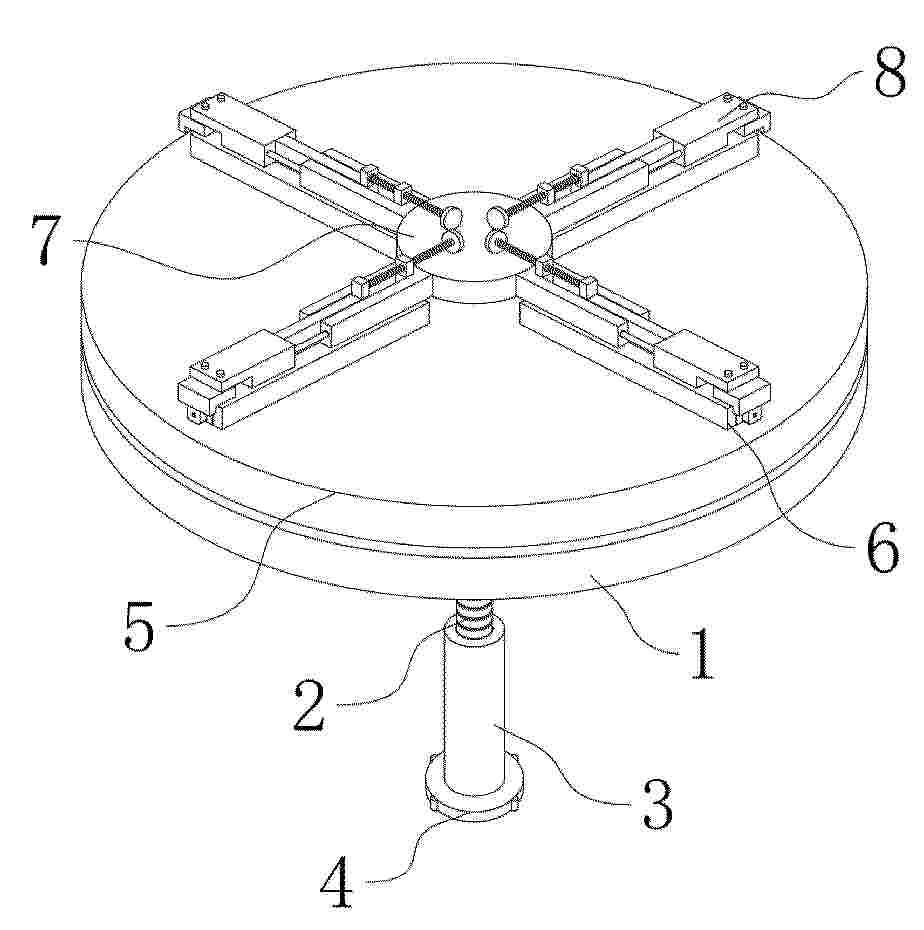 8
7
6
5
1
2
3
4