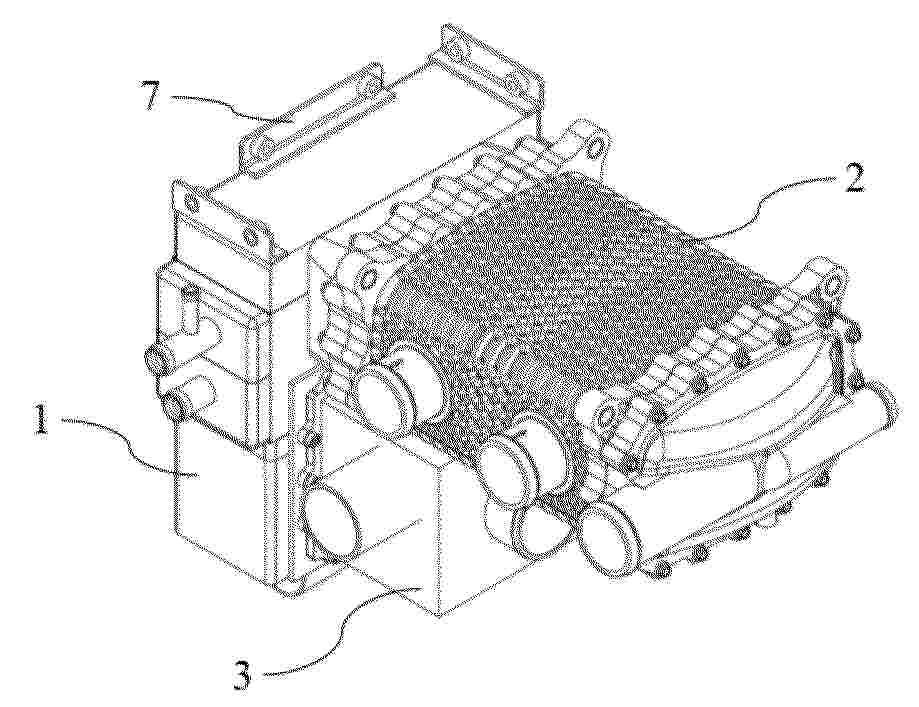 7
2
1
3