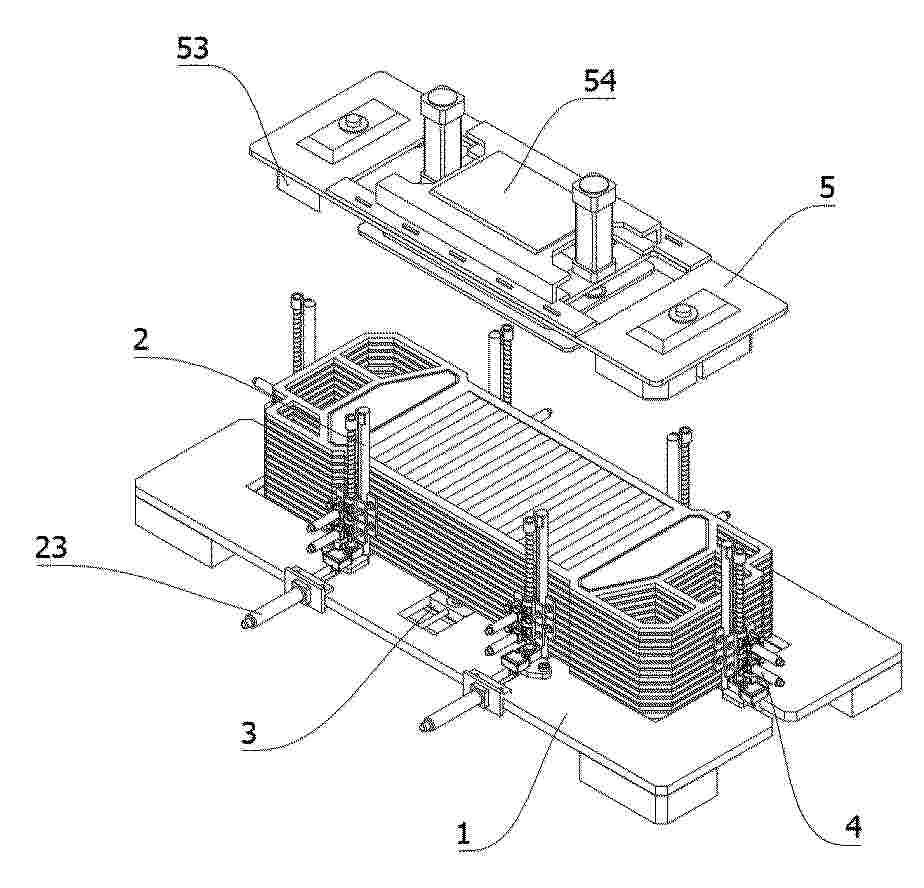 53
54
5
2
23
3
1
4