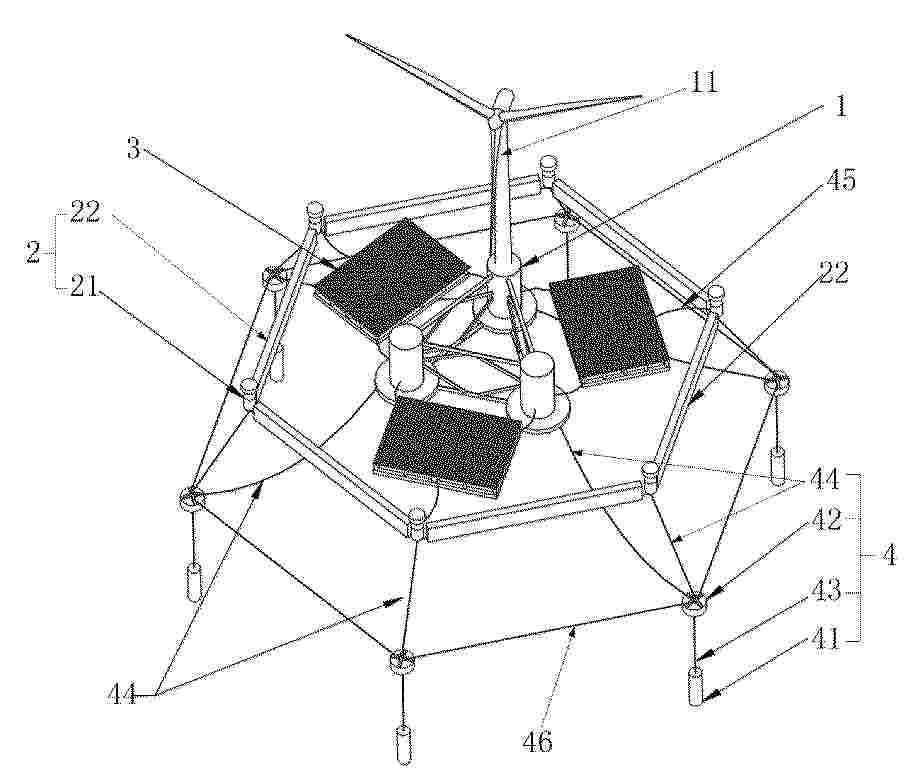 11
1
3
45
2
22
21
22
44
42
4
43
41
44
46