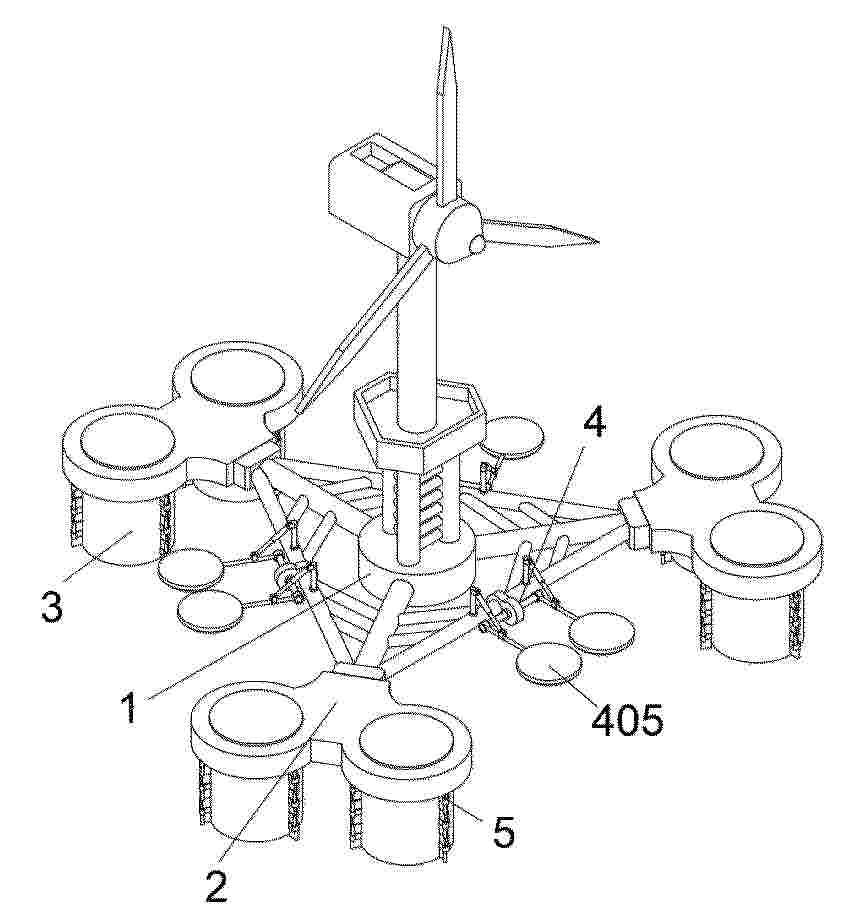 4
3
1
405
5
2