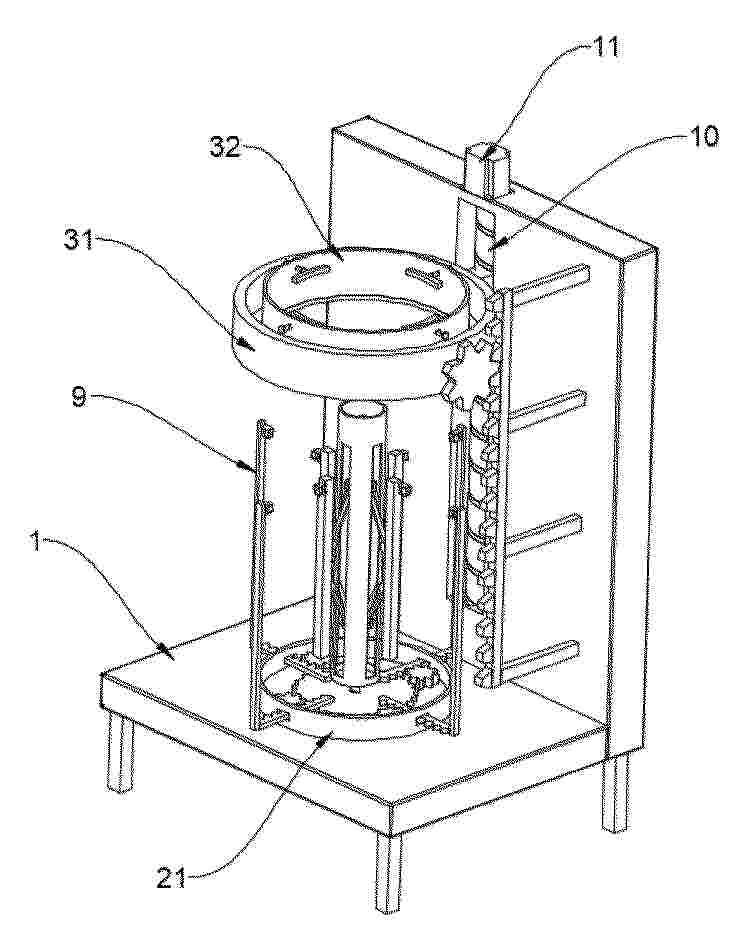 11
32
10
31
9
1
21