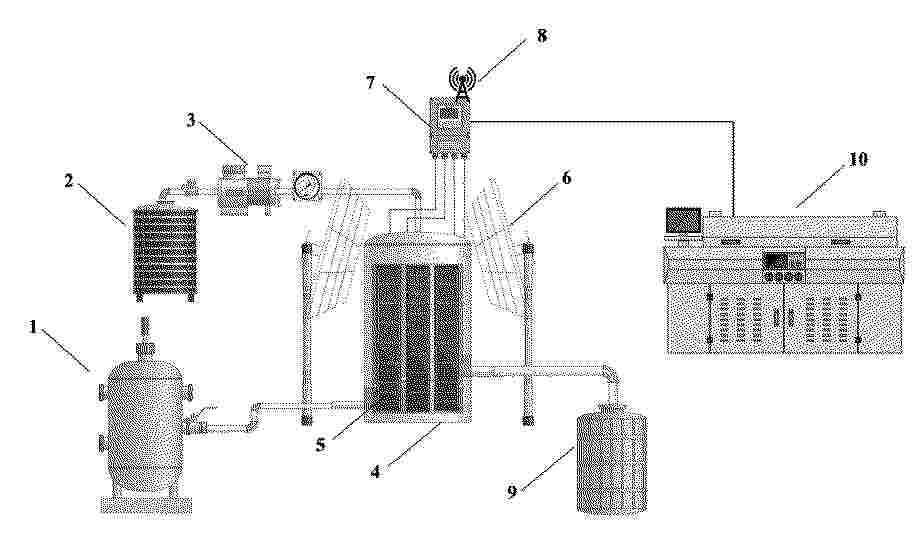 8
7
3
2
6
10
1
5
4
9