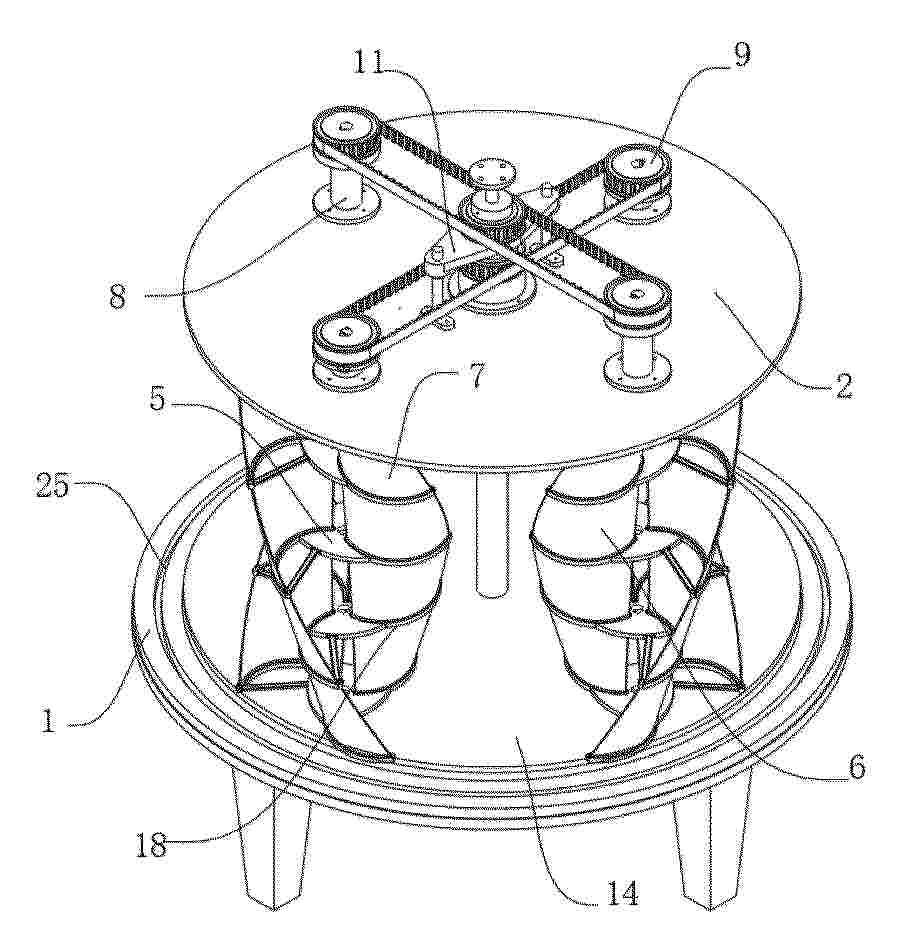 11
9
8
2
7
5
25
1
6
18
14