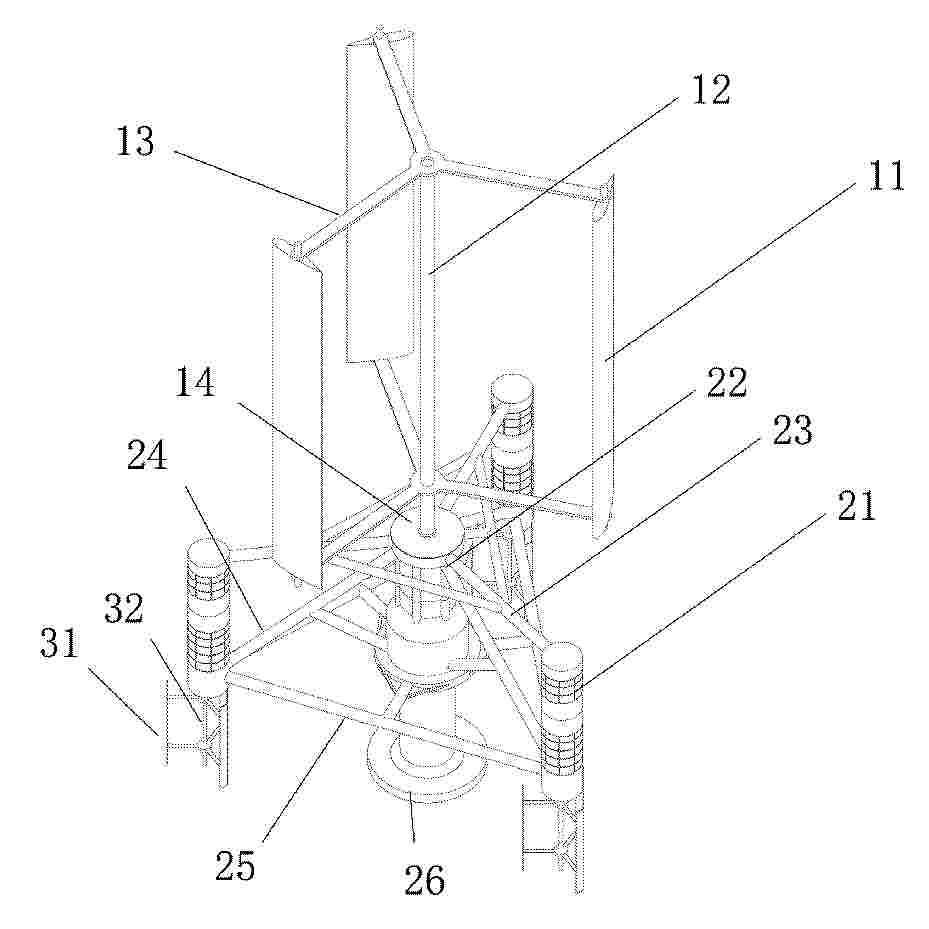 12
13
11
14
22
23
24
21
32
31
25
26