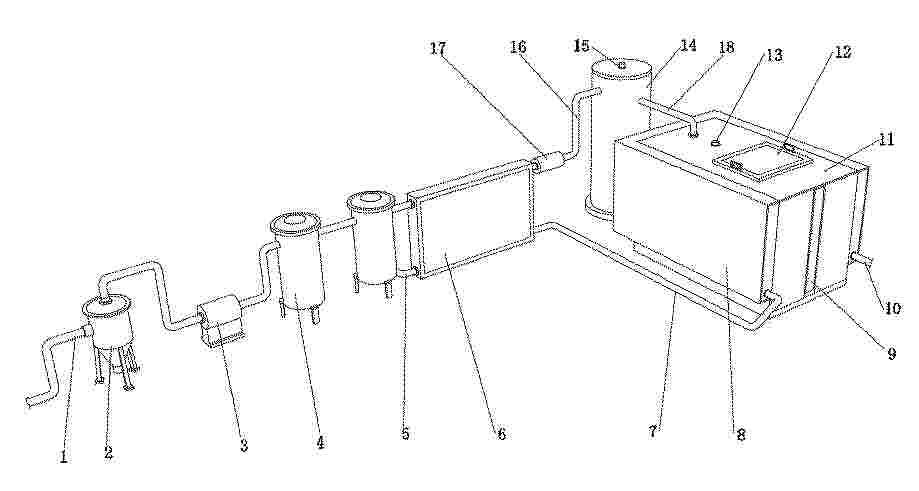 17
16
15
14
18
13
12
11
10
9
1
2
3
4
5
6
7
8