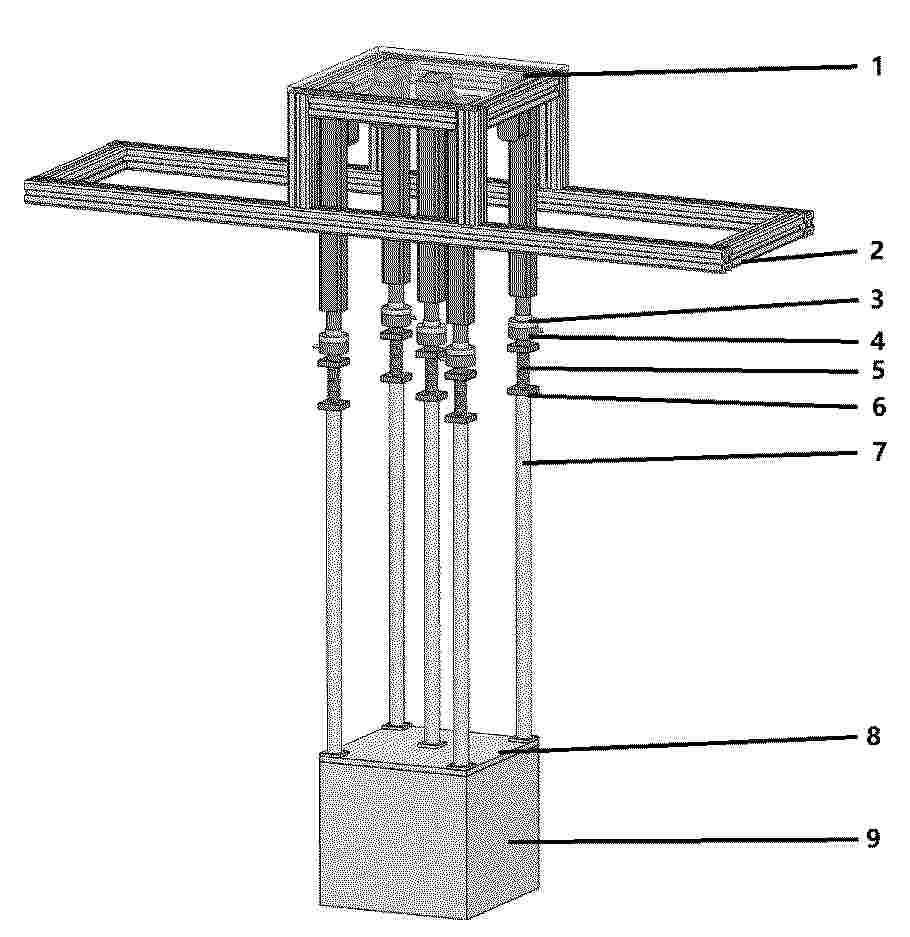 1
2
3
4
5
6
7
8
9