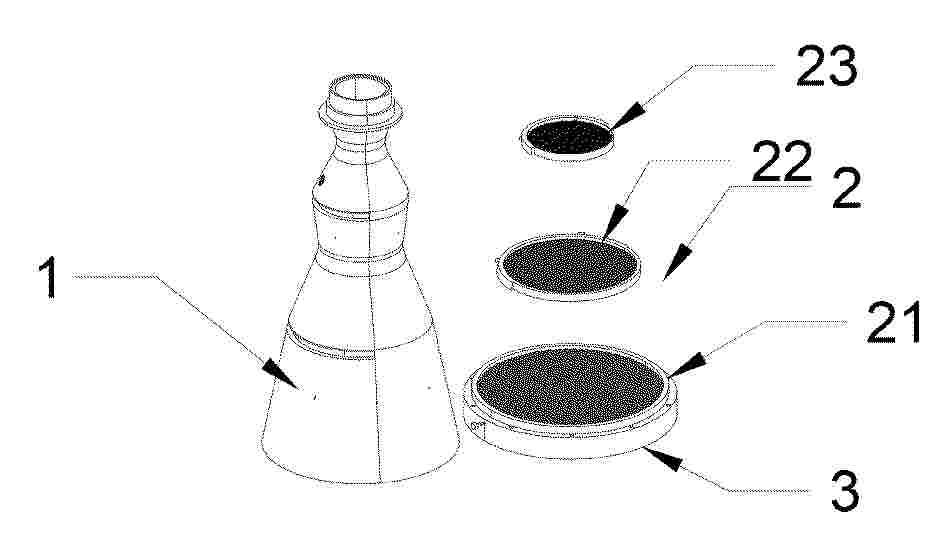 23
22
2
1
21
3