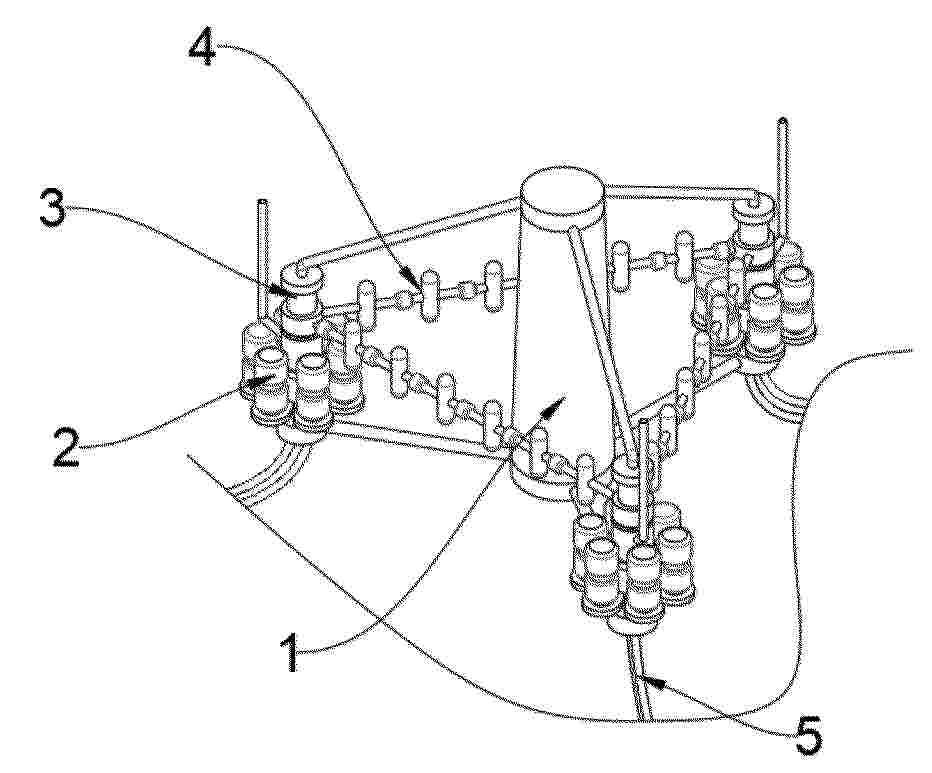 4
3
2
1
5