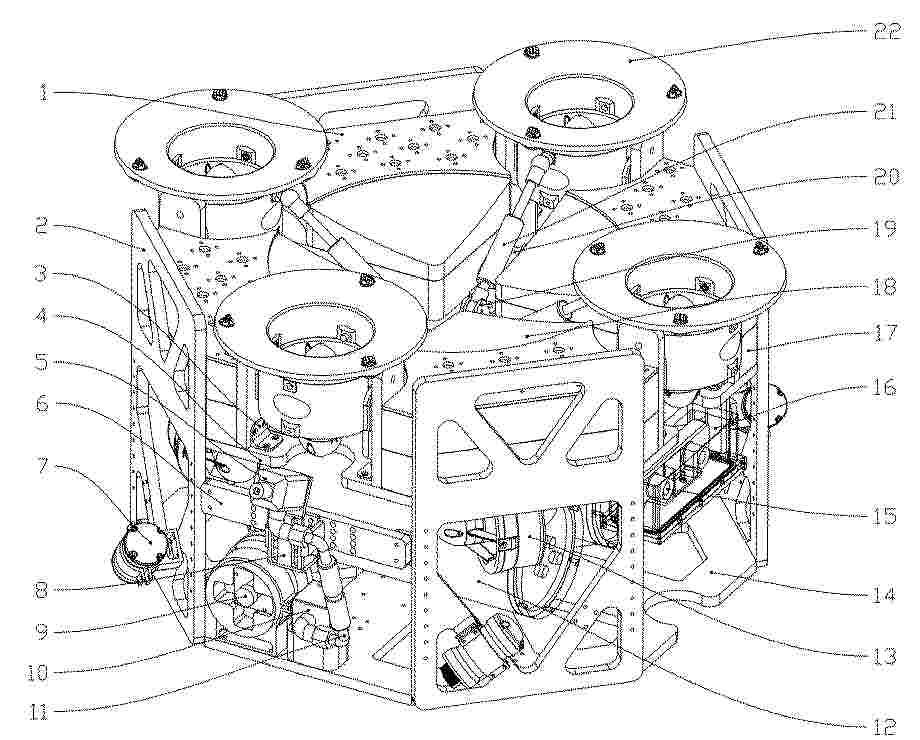 1
2
3
4
5
6
7
8
9
10
11
22
21
20
19
18
17
16
15
14
13
12