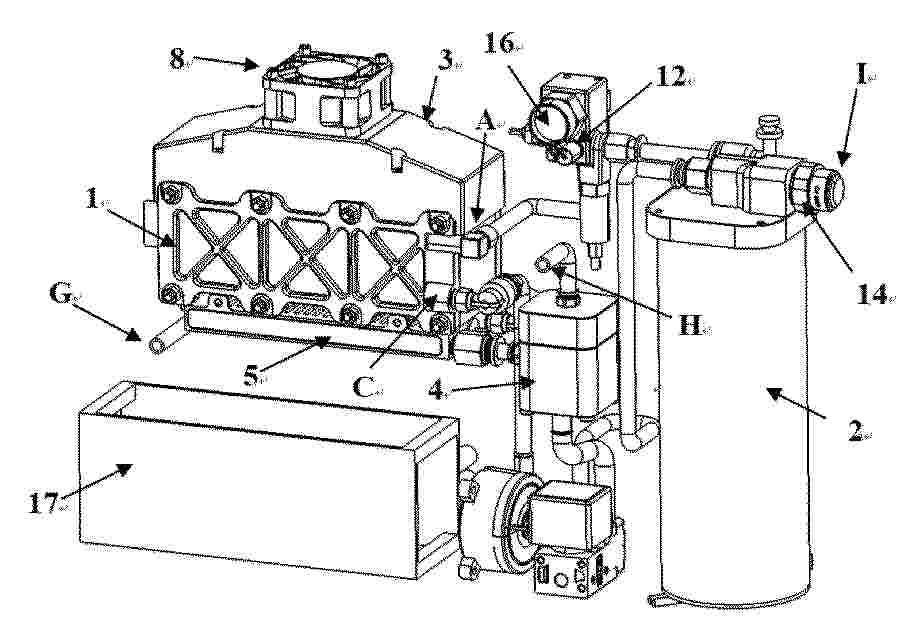 8
3
16
12
I
A
1
14
G
H
5
C
4
2
17