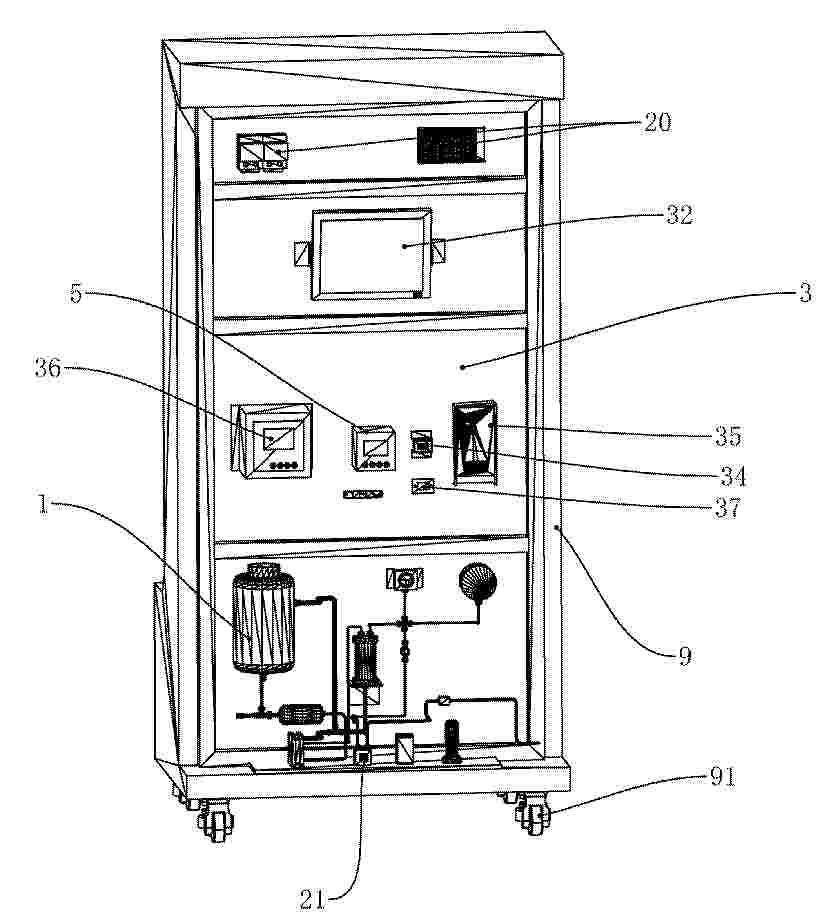 20
32
5
3
36
35
34
37
1
9
91
21