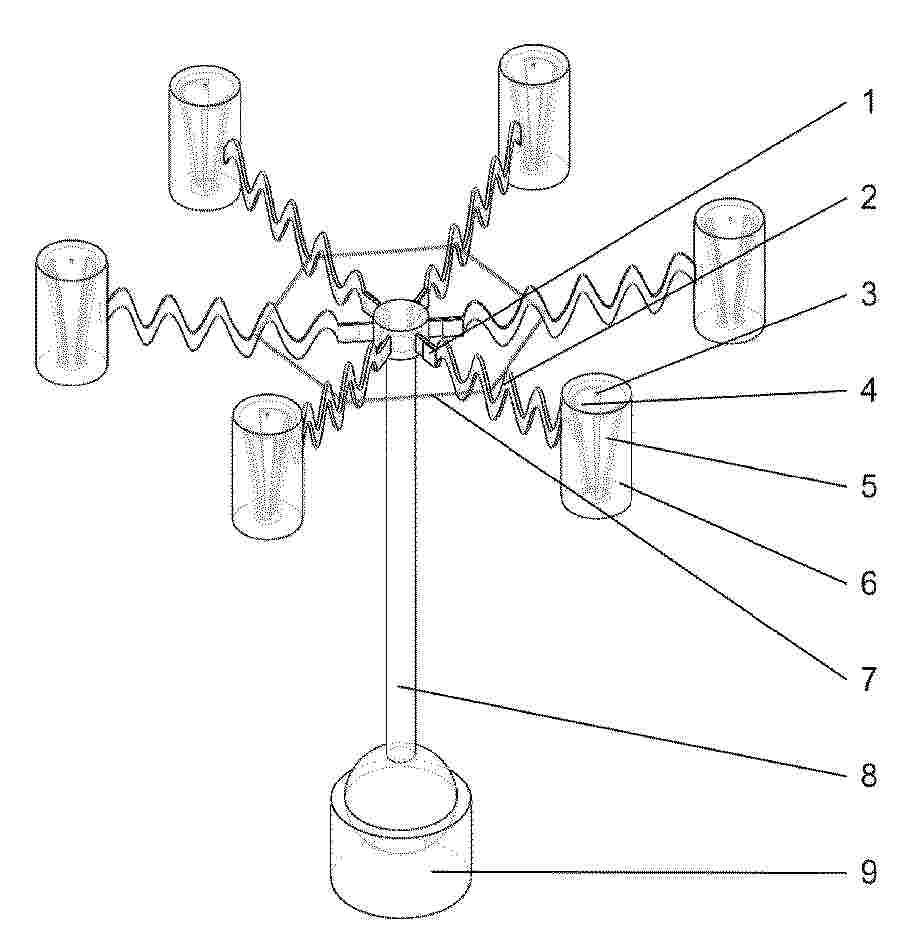 1
2
3
4
5
6
7
8
9