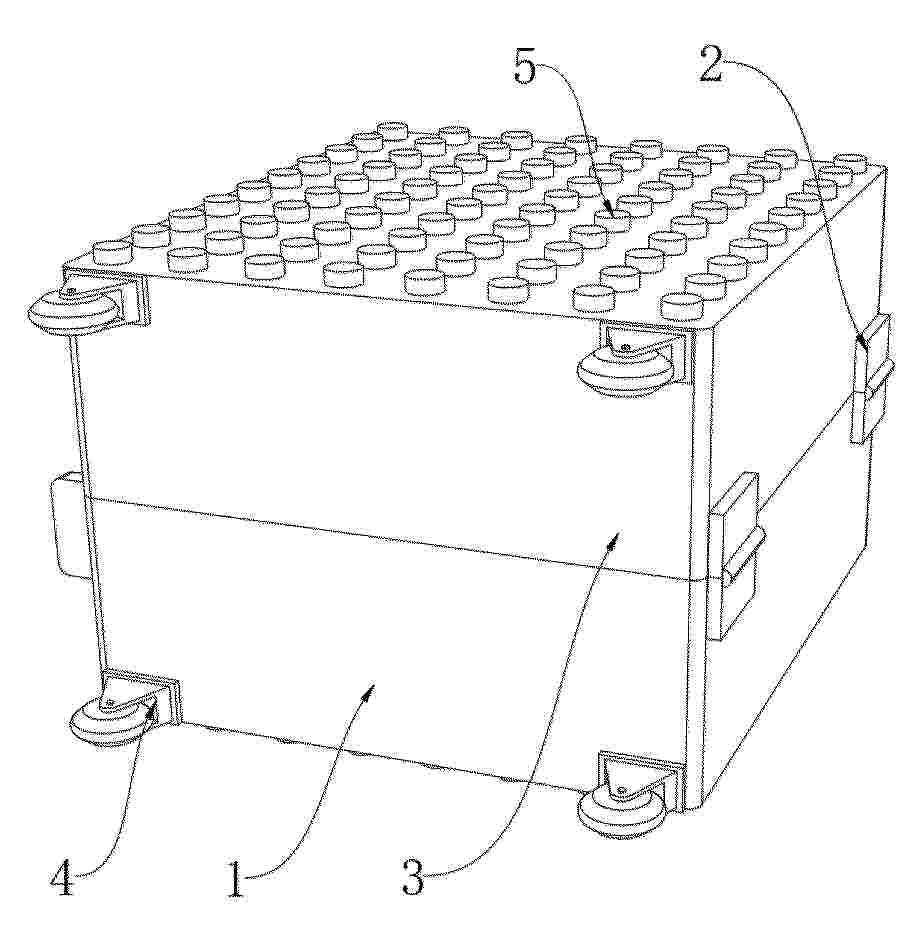 5
2
4
1
3