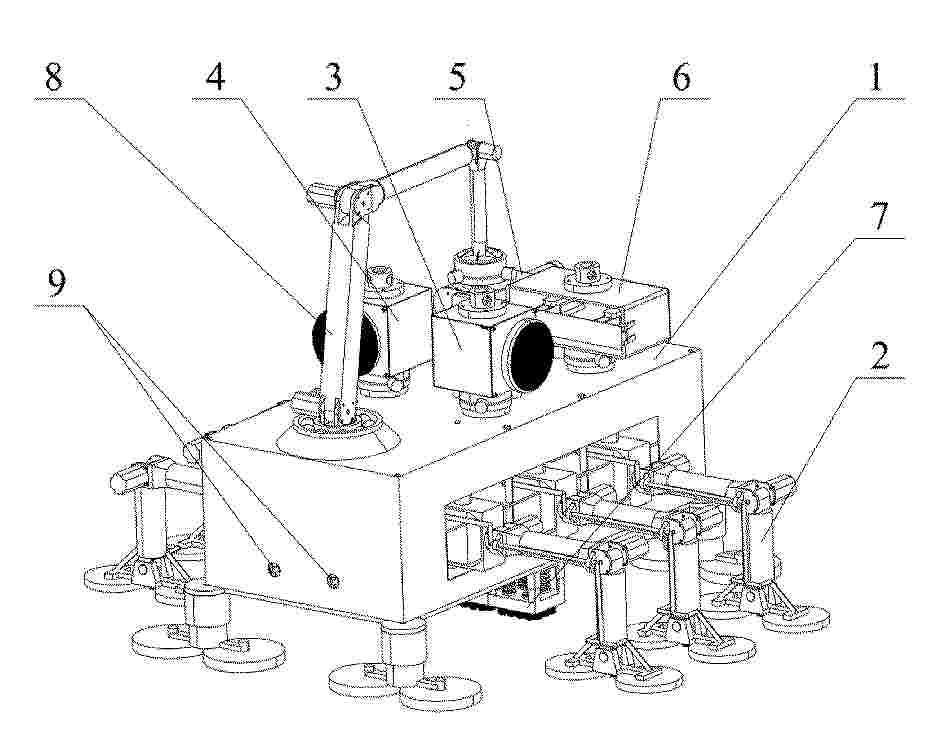 8
4
3
5
6
1
7
9
2