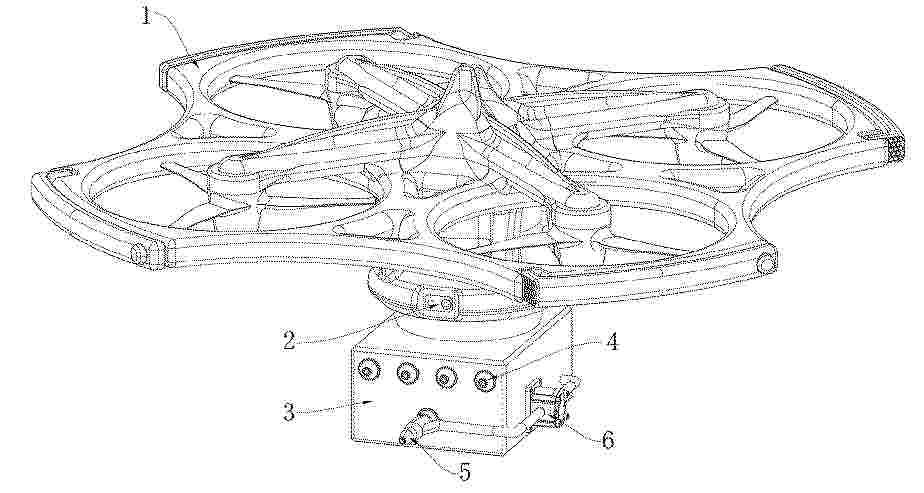 1
2
4
3
6
5