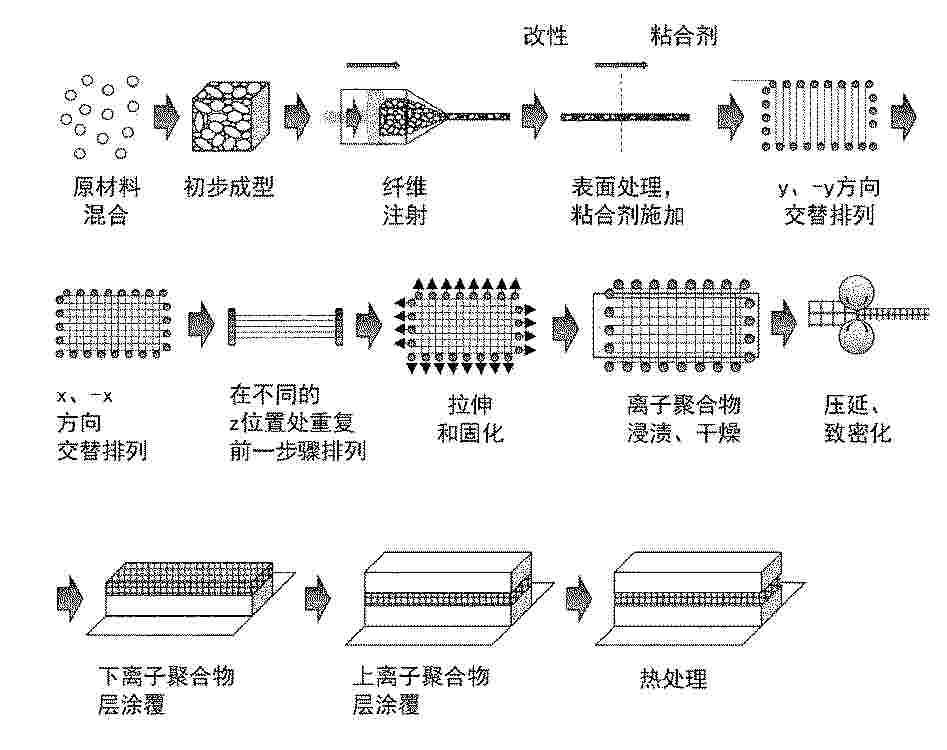 改性

粘合剂

原材料混合

初步成型

纤维注射

表面处理，粘合剂施加

y、-y方向交替排列

x、-x方向交替排列

在不同的z位置处重复前一步骤排列

拉伸和固化

离子聚合物浸渍、干燥

压延、致密化

下离子聚合物层涂覆

上离子聚合物层涂覆

热处理