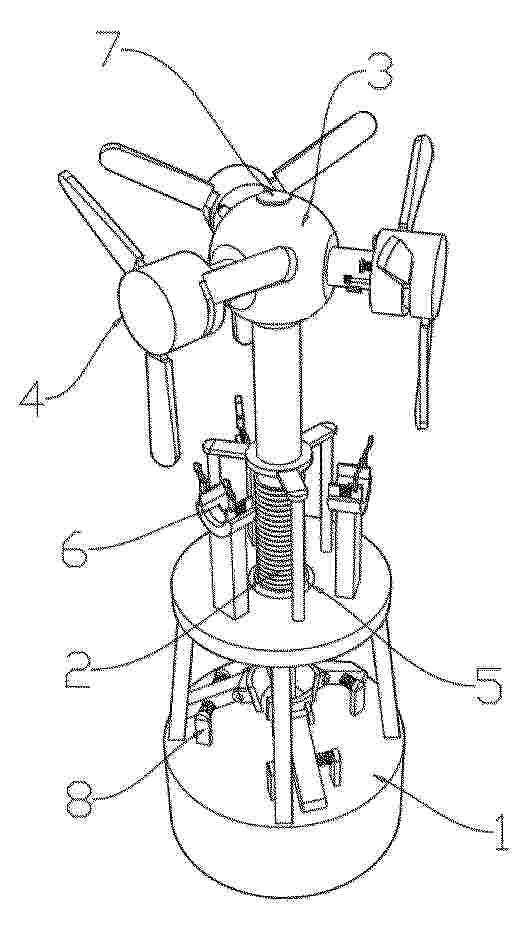 7
3
4
6
2
5
8
1