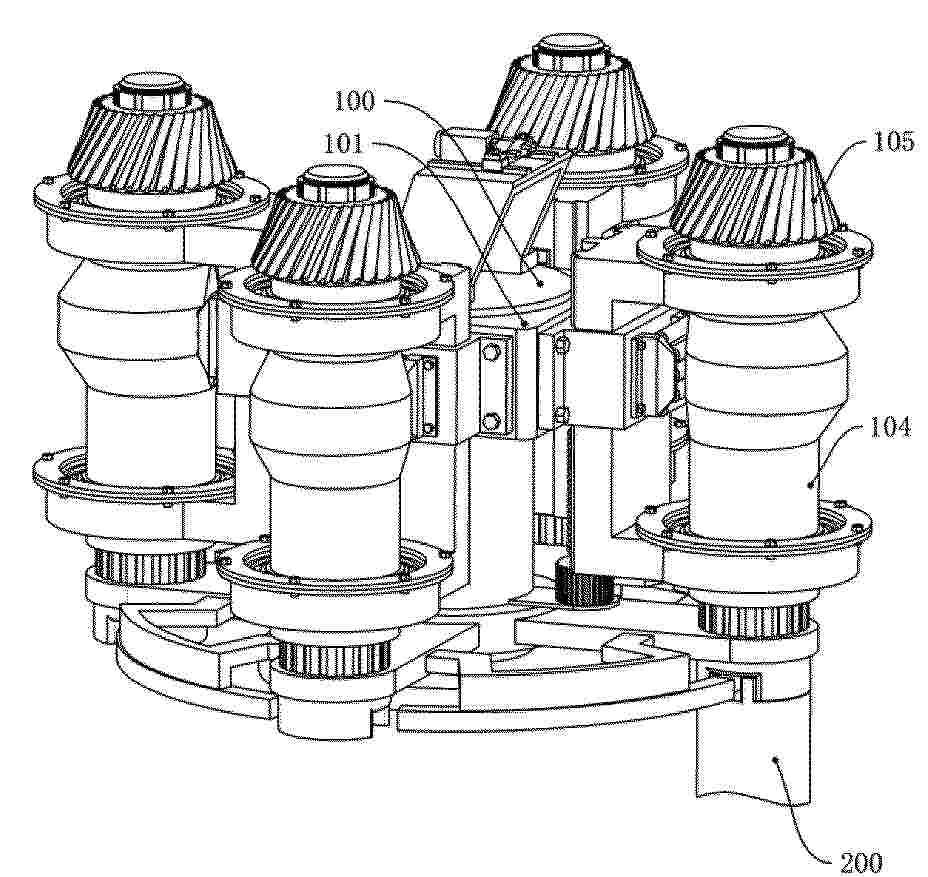 100
101
105
104
200