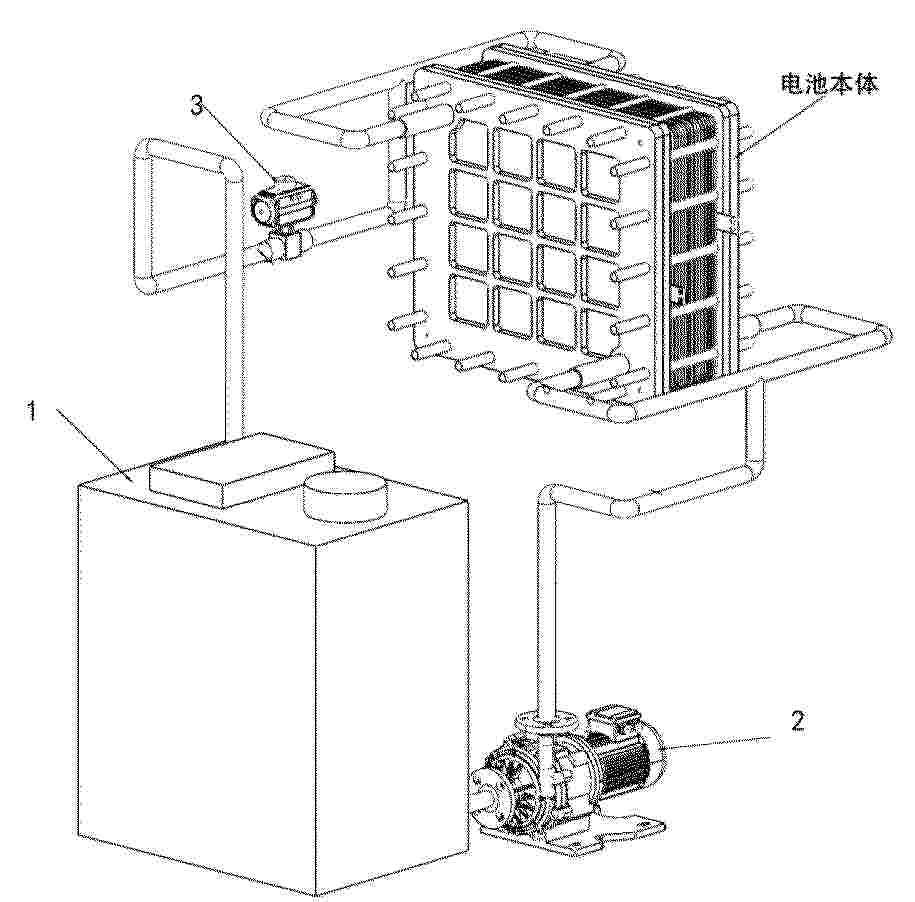 3

电池本体

1

2