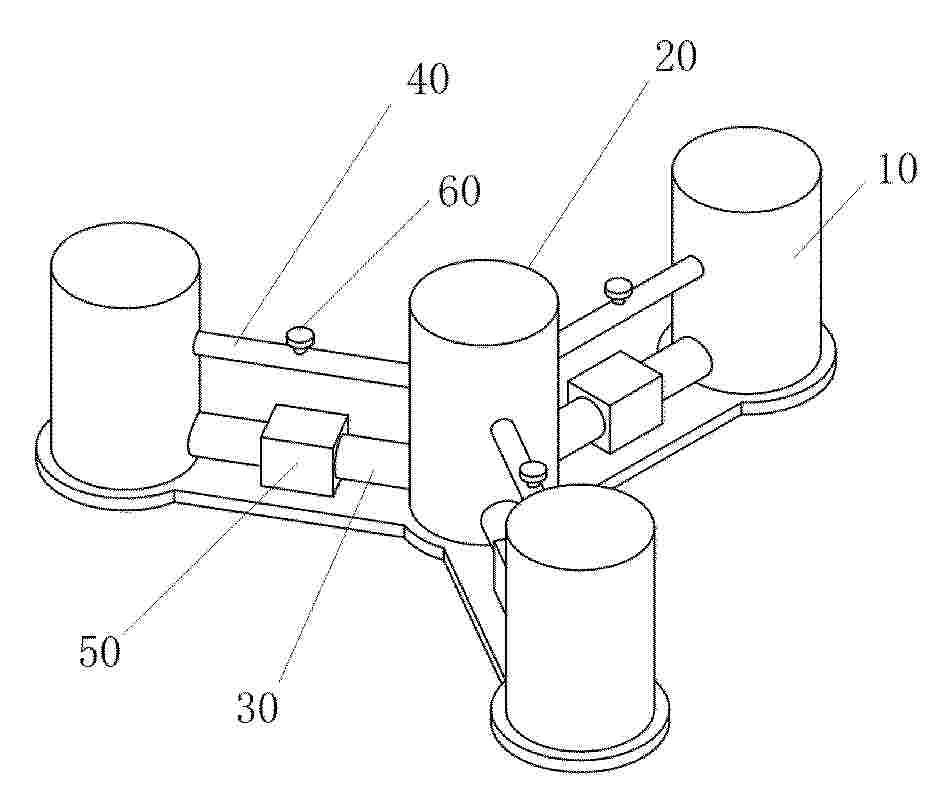 40
20
60
10
50
30