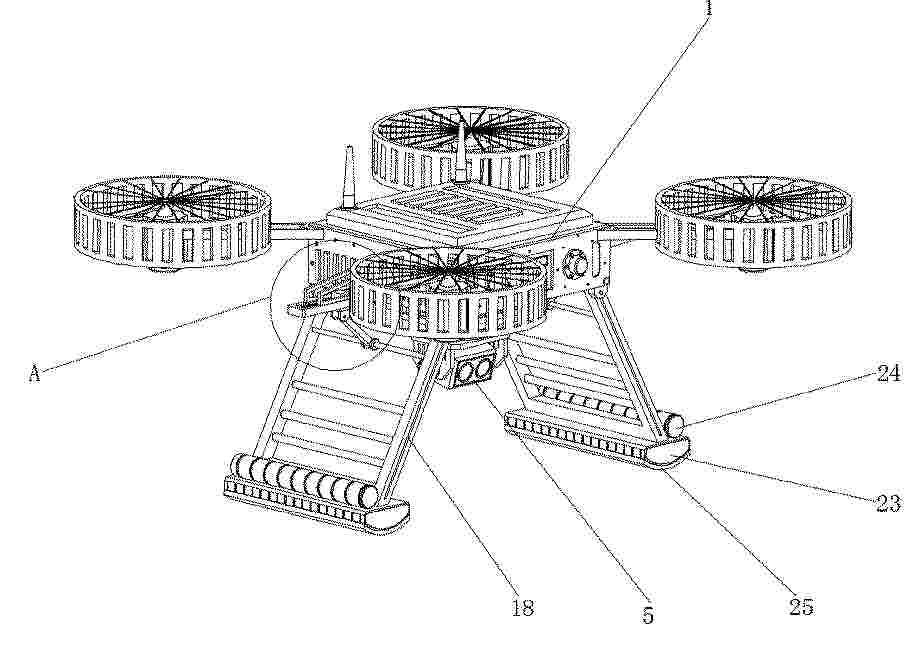 1

A

24

23

18

5

25