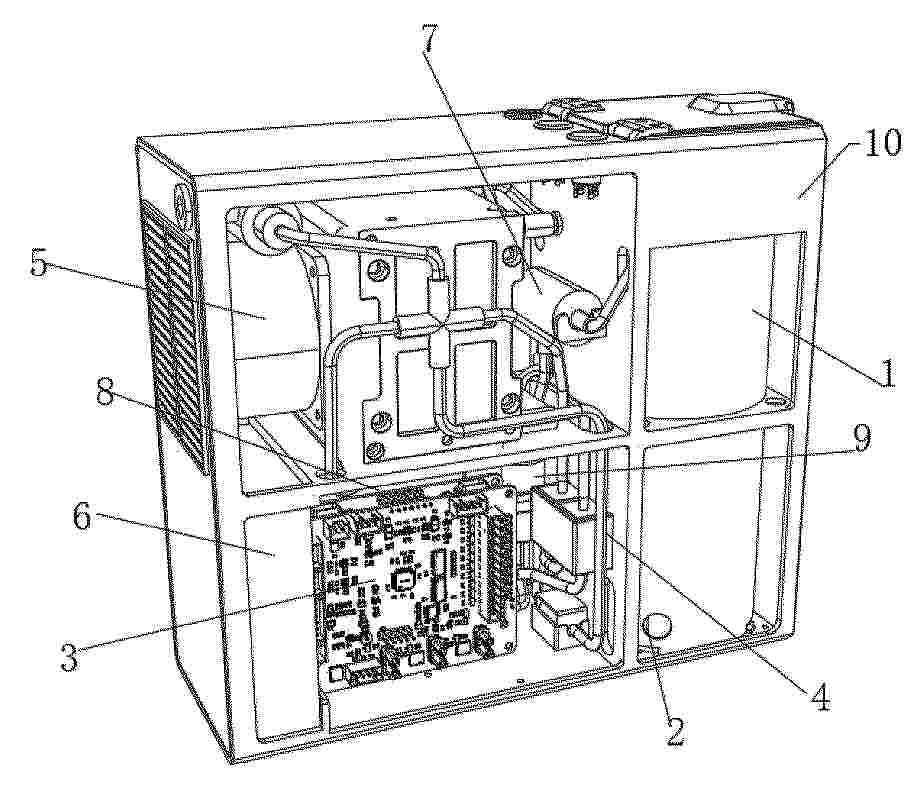 7
10
5
1
8
9
6
3
4
2