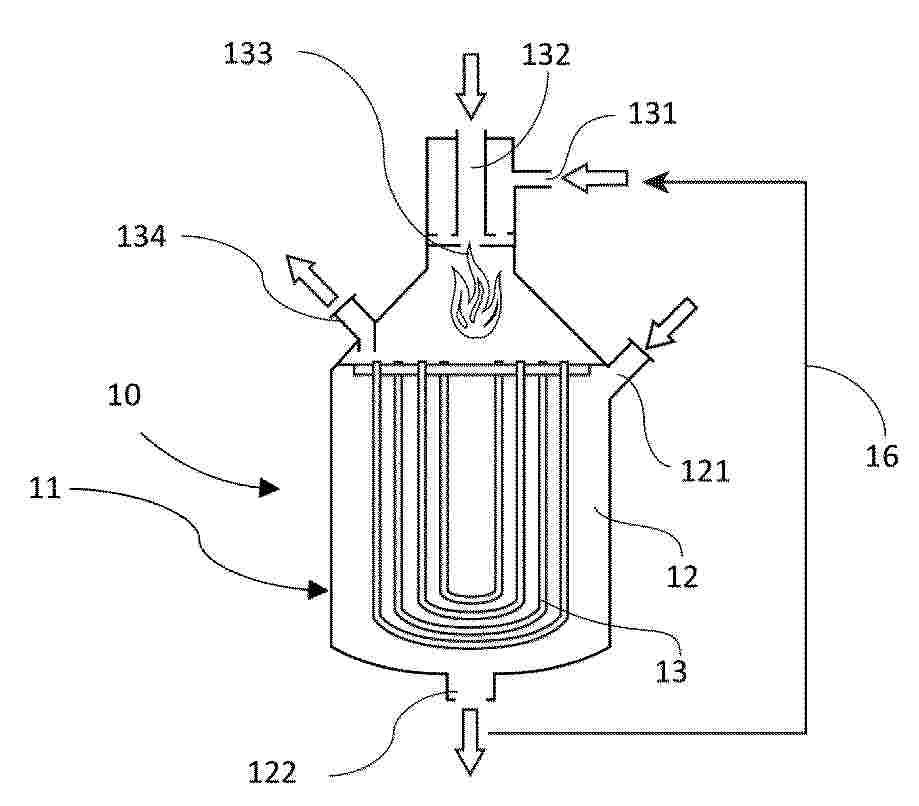 133
132
131
134
10
11
121
16
12
13
122