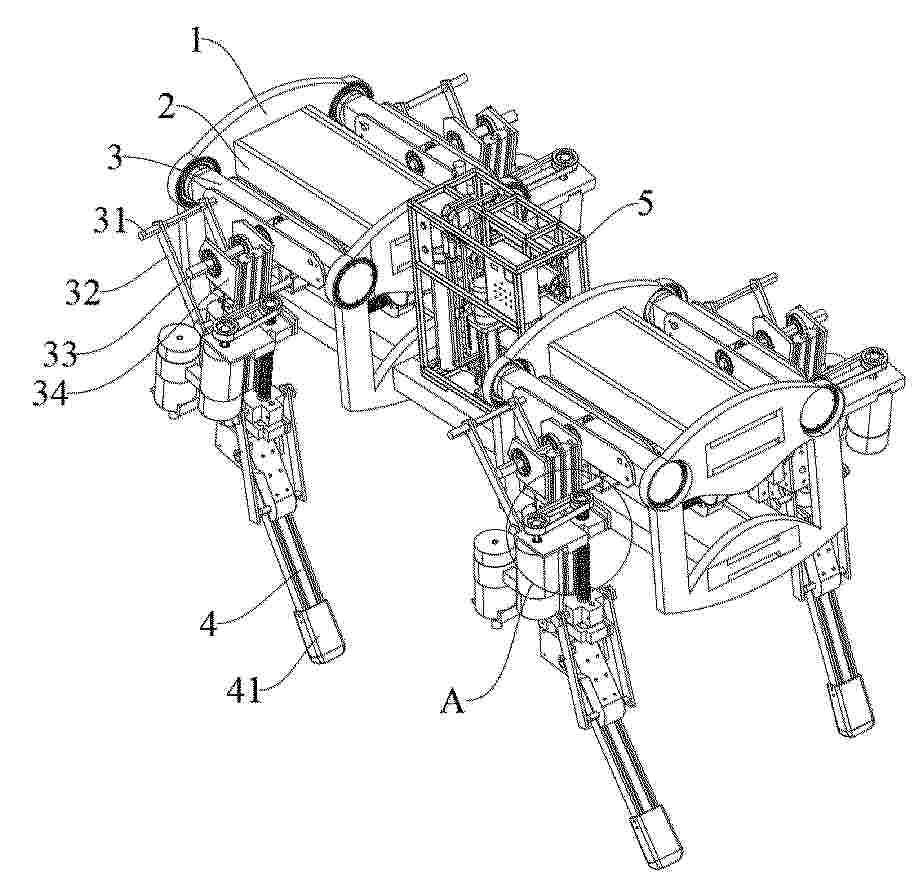 1
2
3
31
32
33
34
5
4
41
A