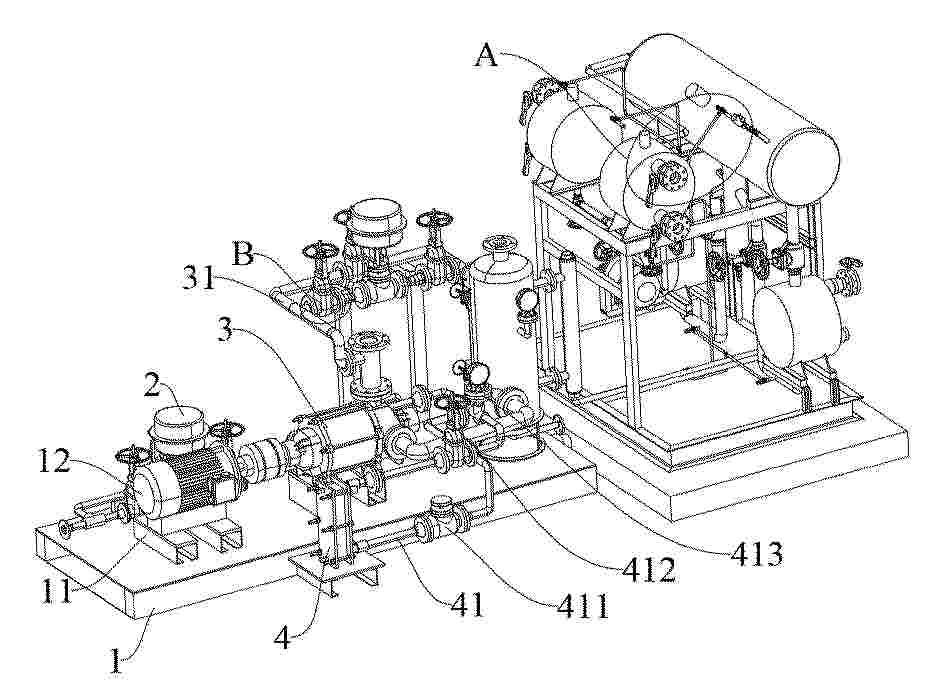 A
B
31
3
2
12
11
1
4
41
411
412
413