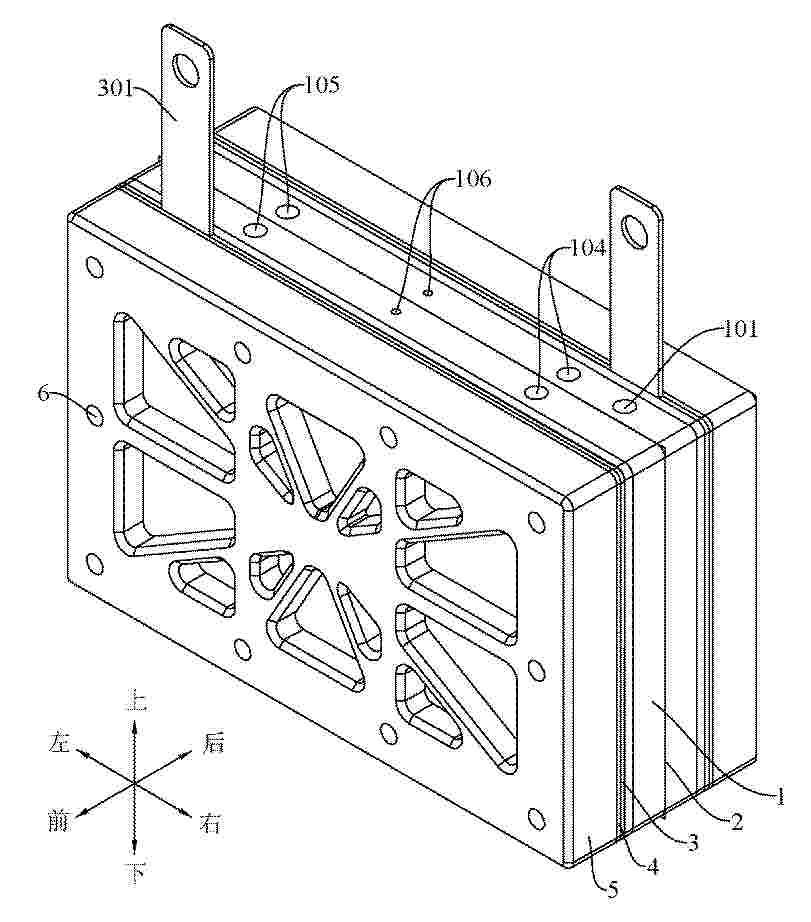 301
105
106
104
101
6
上
左
后
前
右
下
1
2
3
4
5