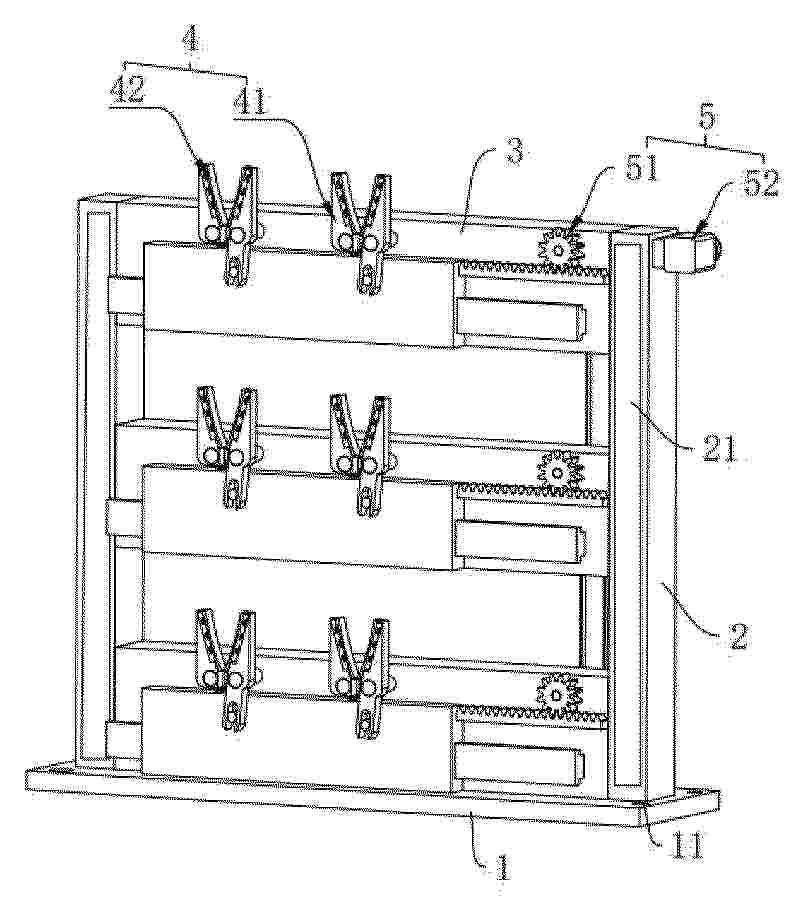 4
42
41
3
5
51
52
21
2
11
1