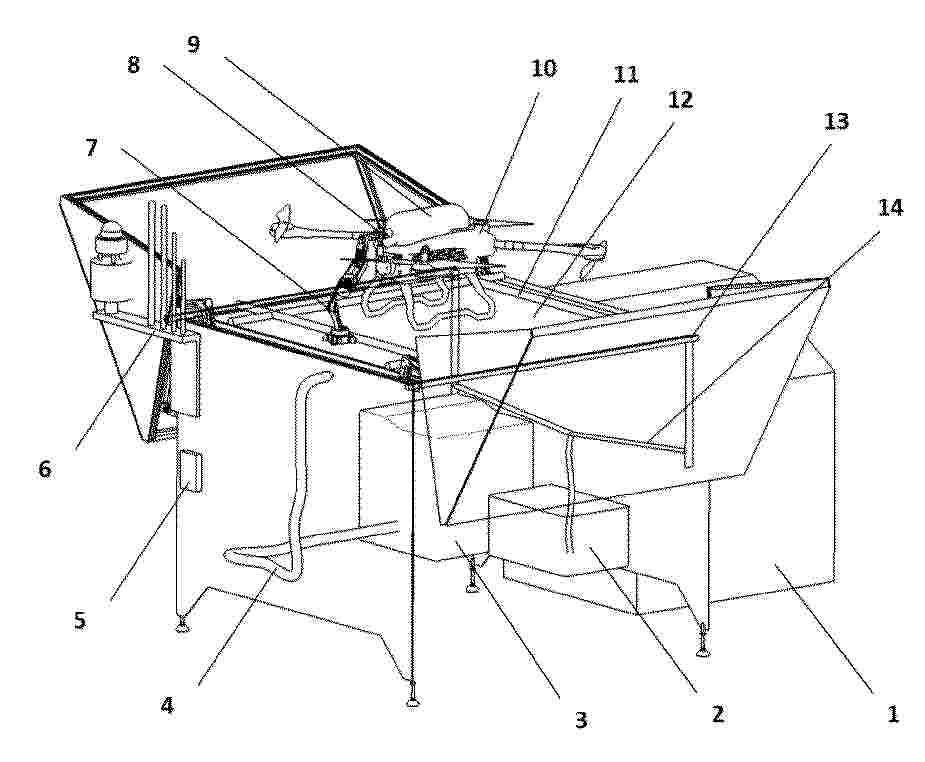 9
8
10
11
12
13
7
14
6
5
4
3
2
1