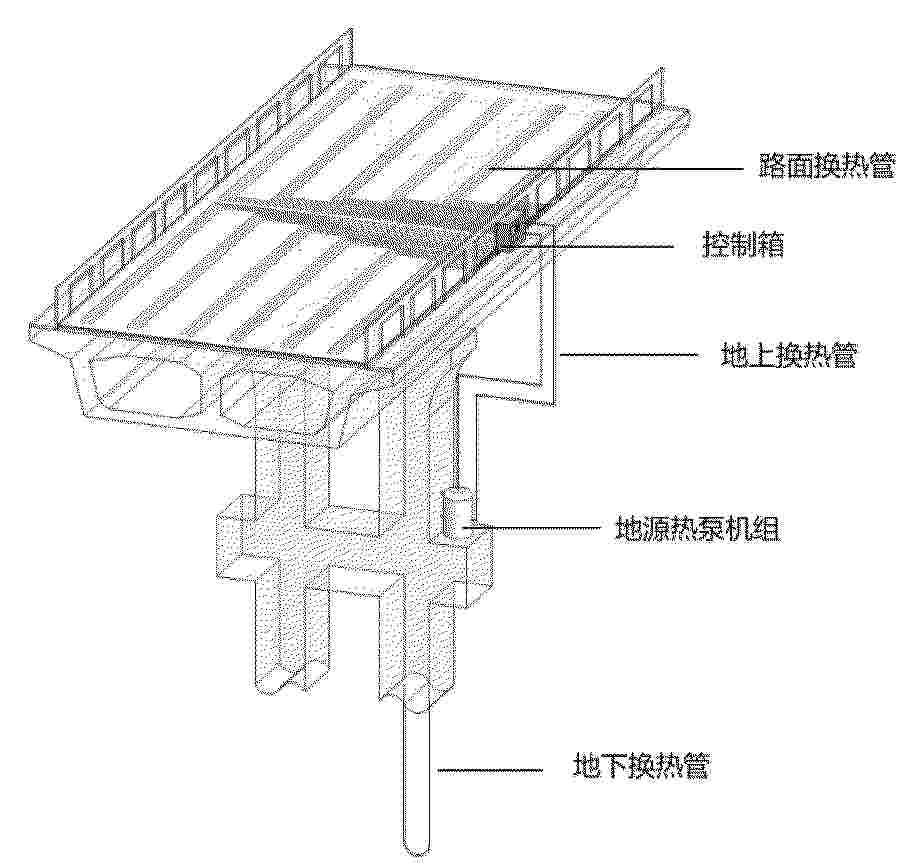 路面换热管

控制箱

地上换热管

地源热泵机组

地下换热管