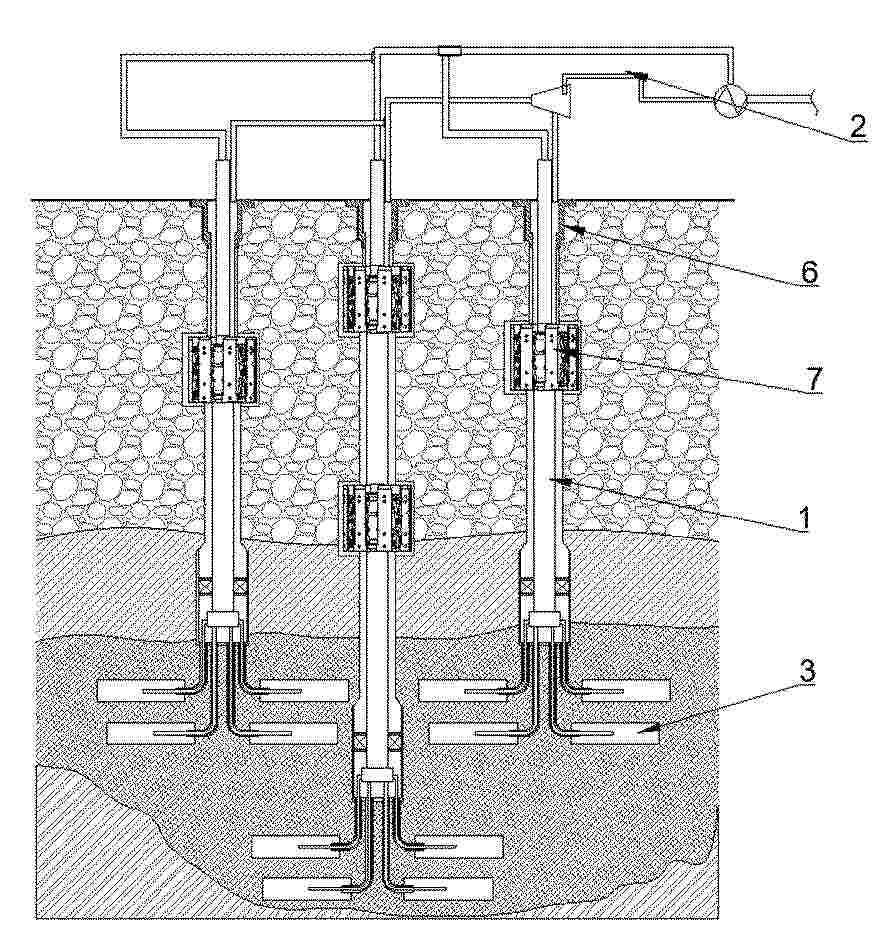 2
6
7
1
3