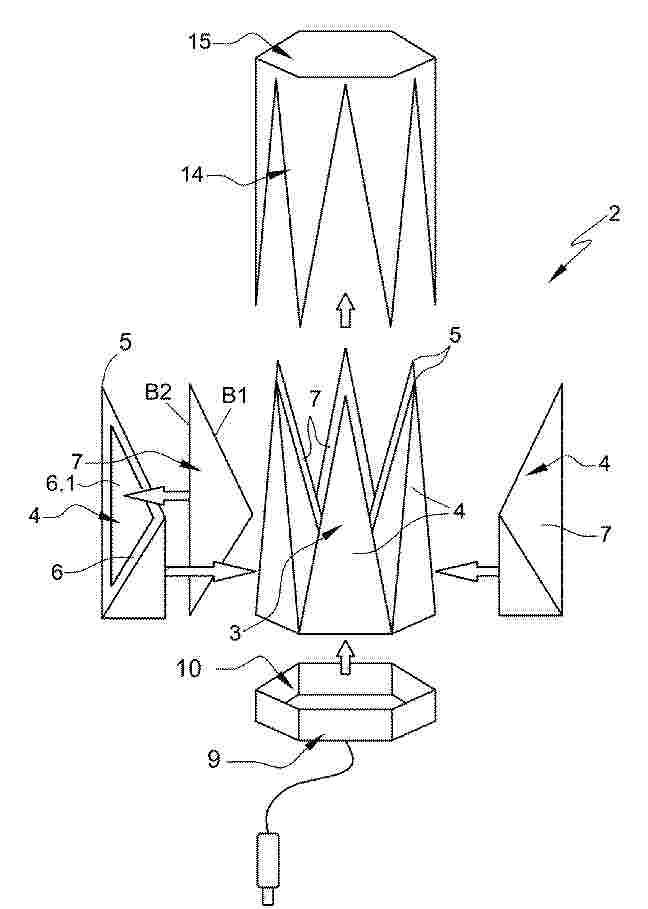 15
14
2
5
B2
B1
7
5
7
6.1
4
4
4
7
6
3
10
9