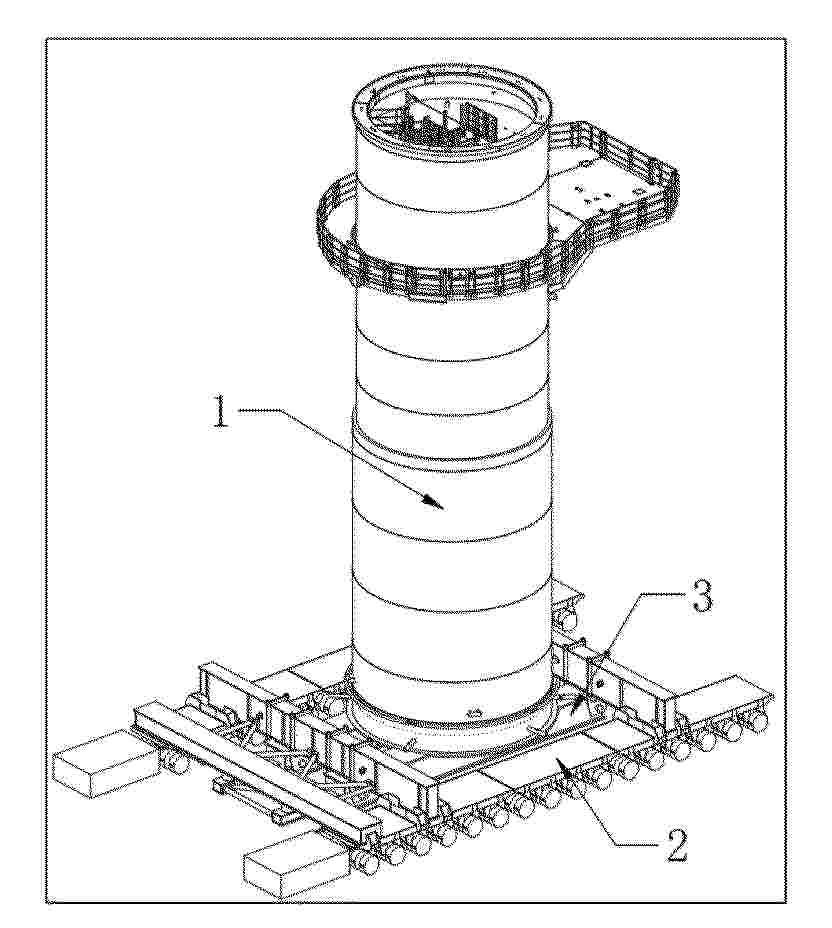 1
3
2