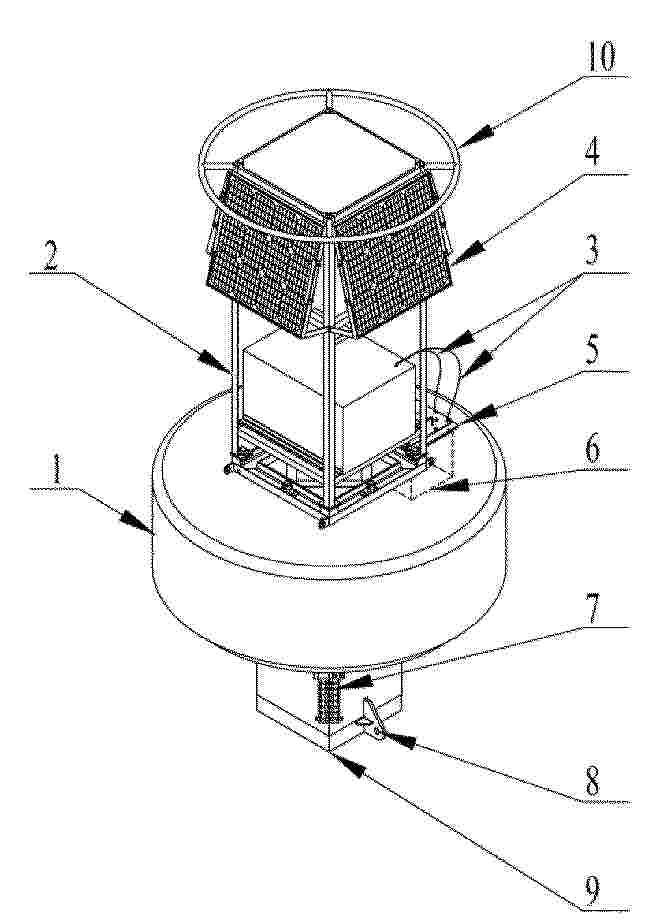 10

4

2

3

5

1

6

7

8

9