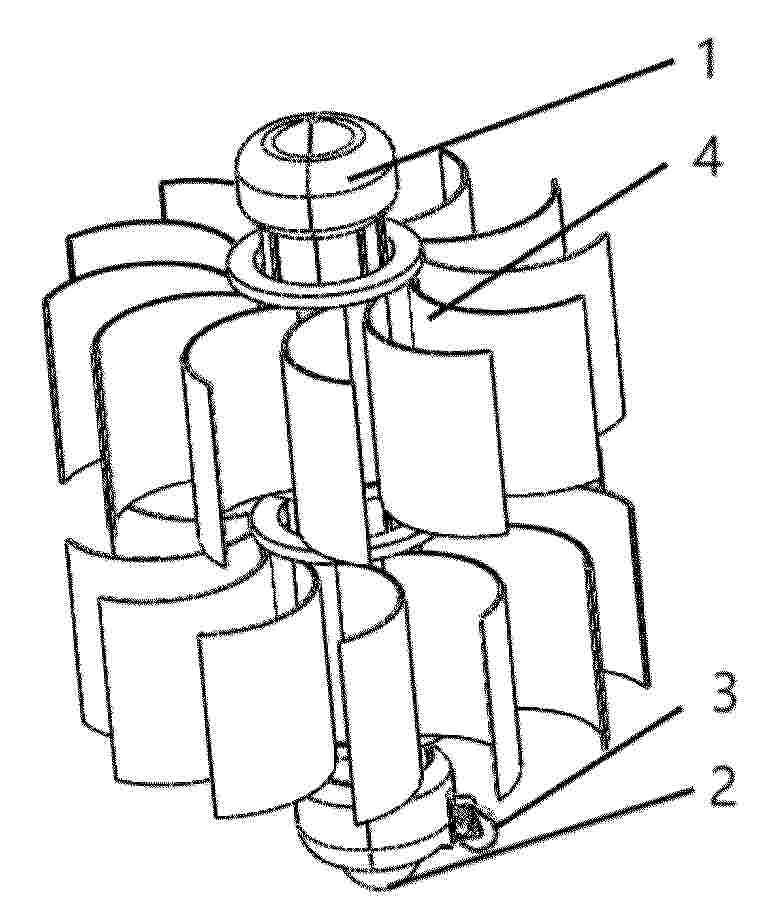 1
4
3
2