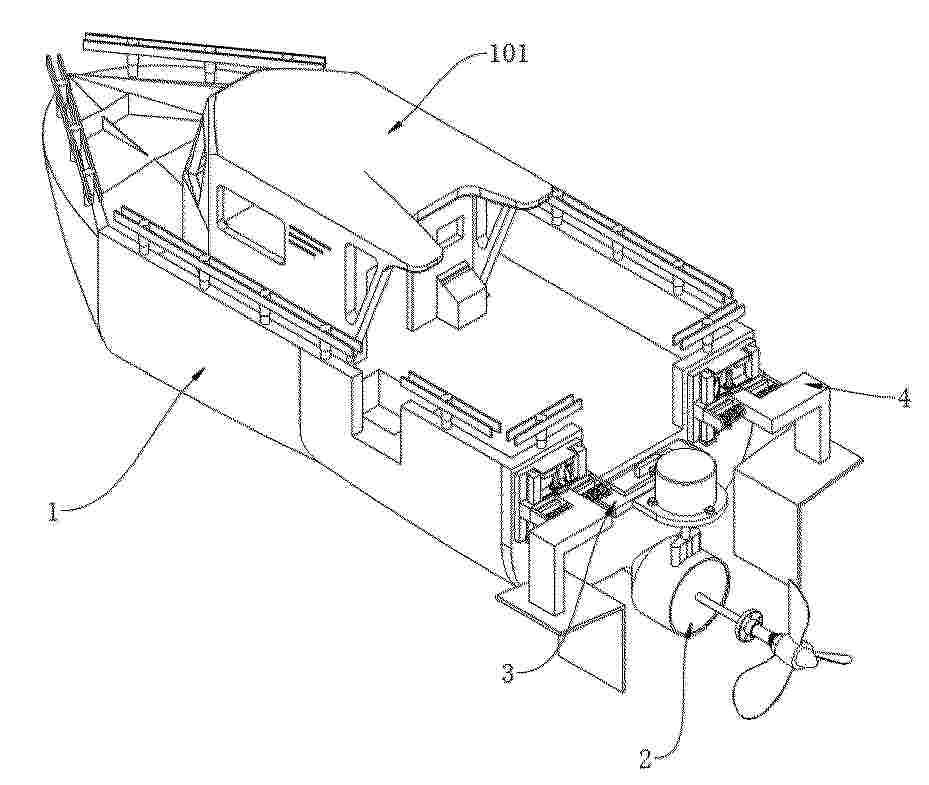 101

4

1

3

2