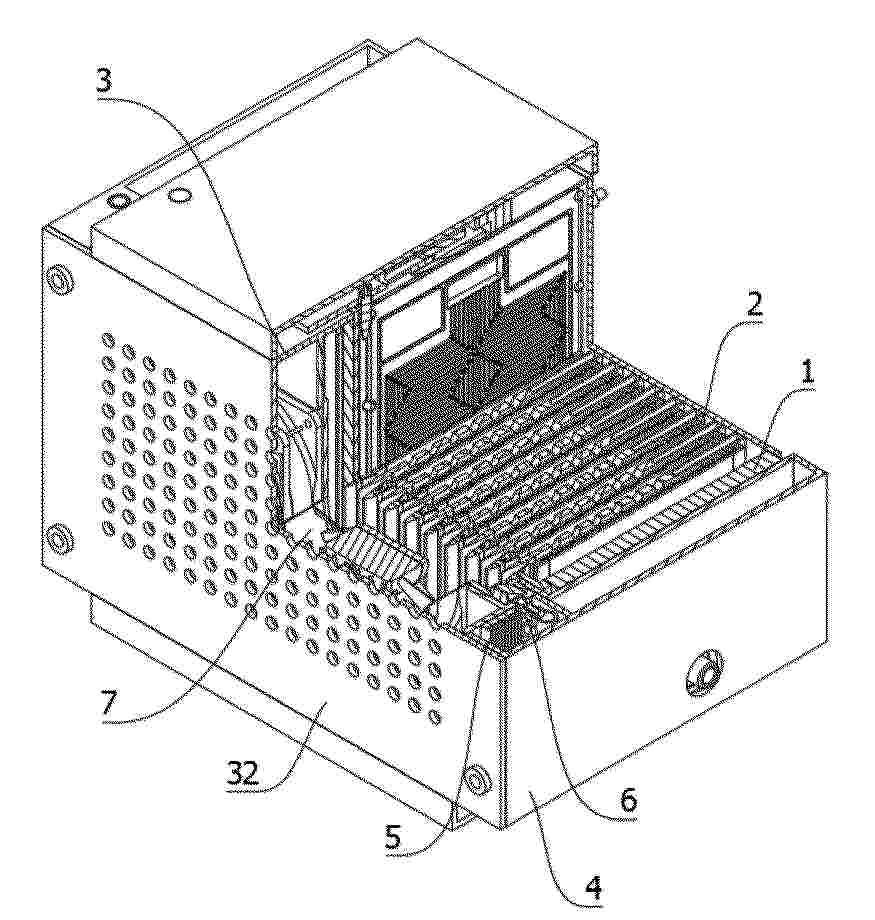 3
2
1
7
32
5
6
4