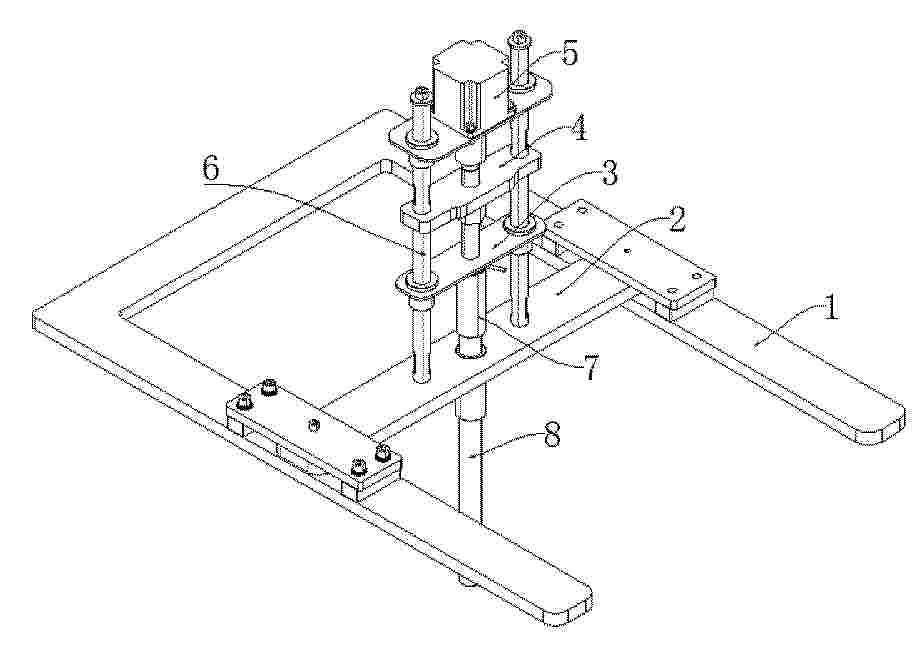 5
4
6
3
2
1
7
8