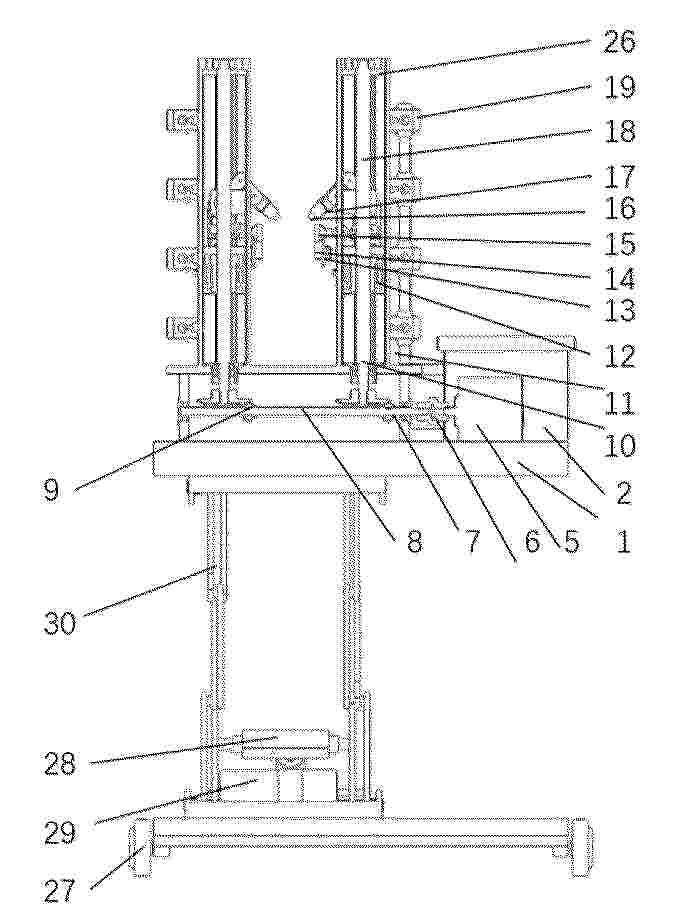 26
19
18
17
16
15
14
13
12
11
10
2
1
5
6
7
8
9
30
28
29
27