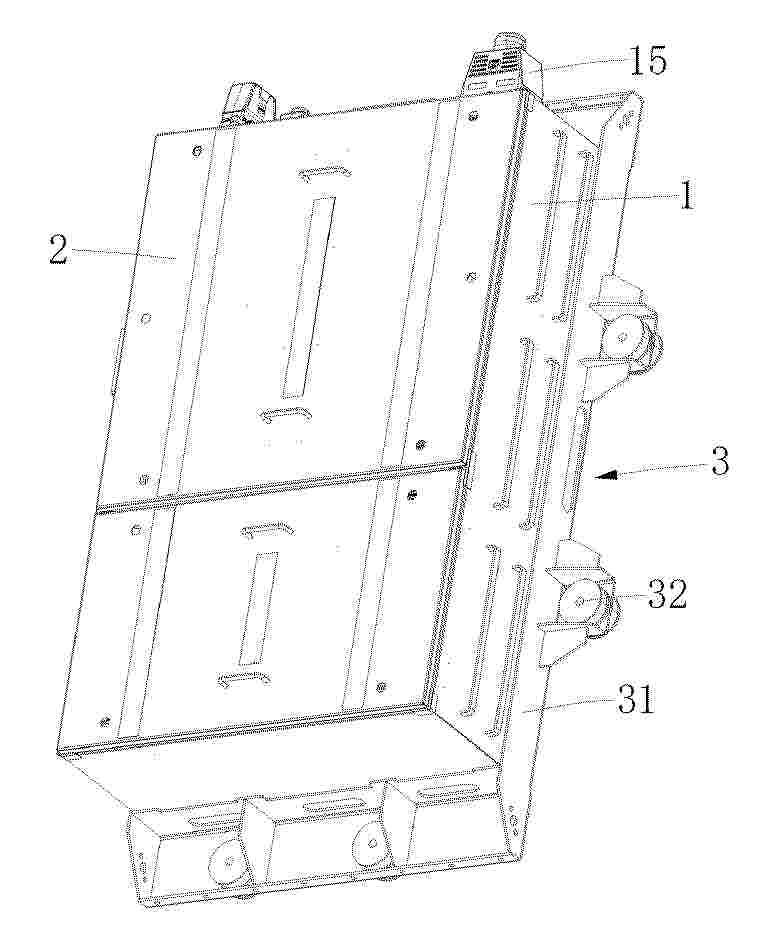 15
1
2
3
32
31