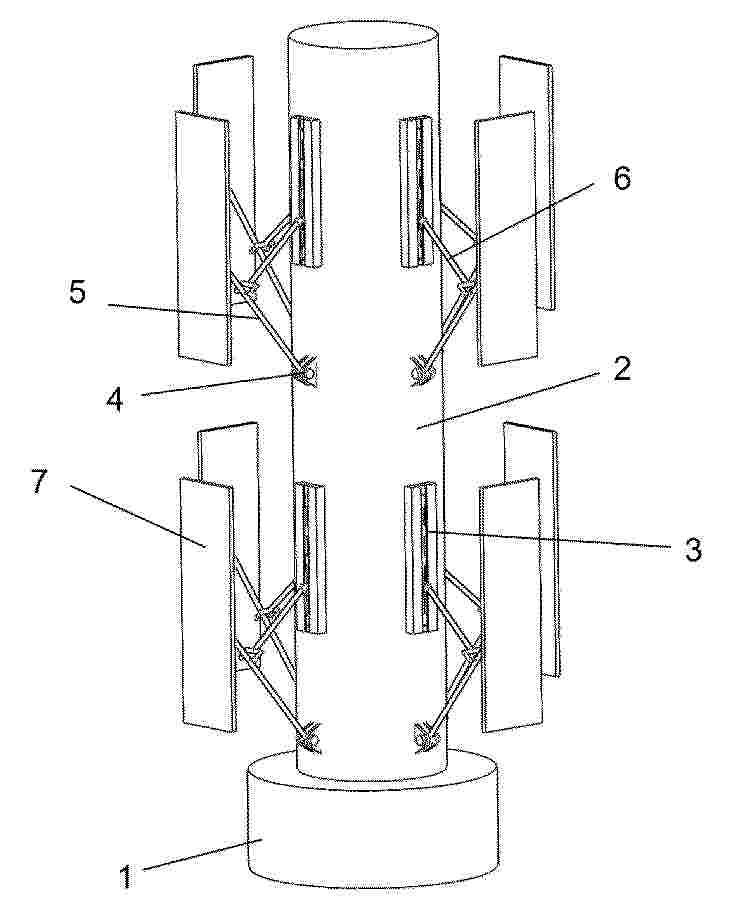 6
5
4
2
7
3
1